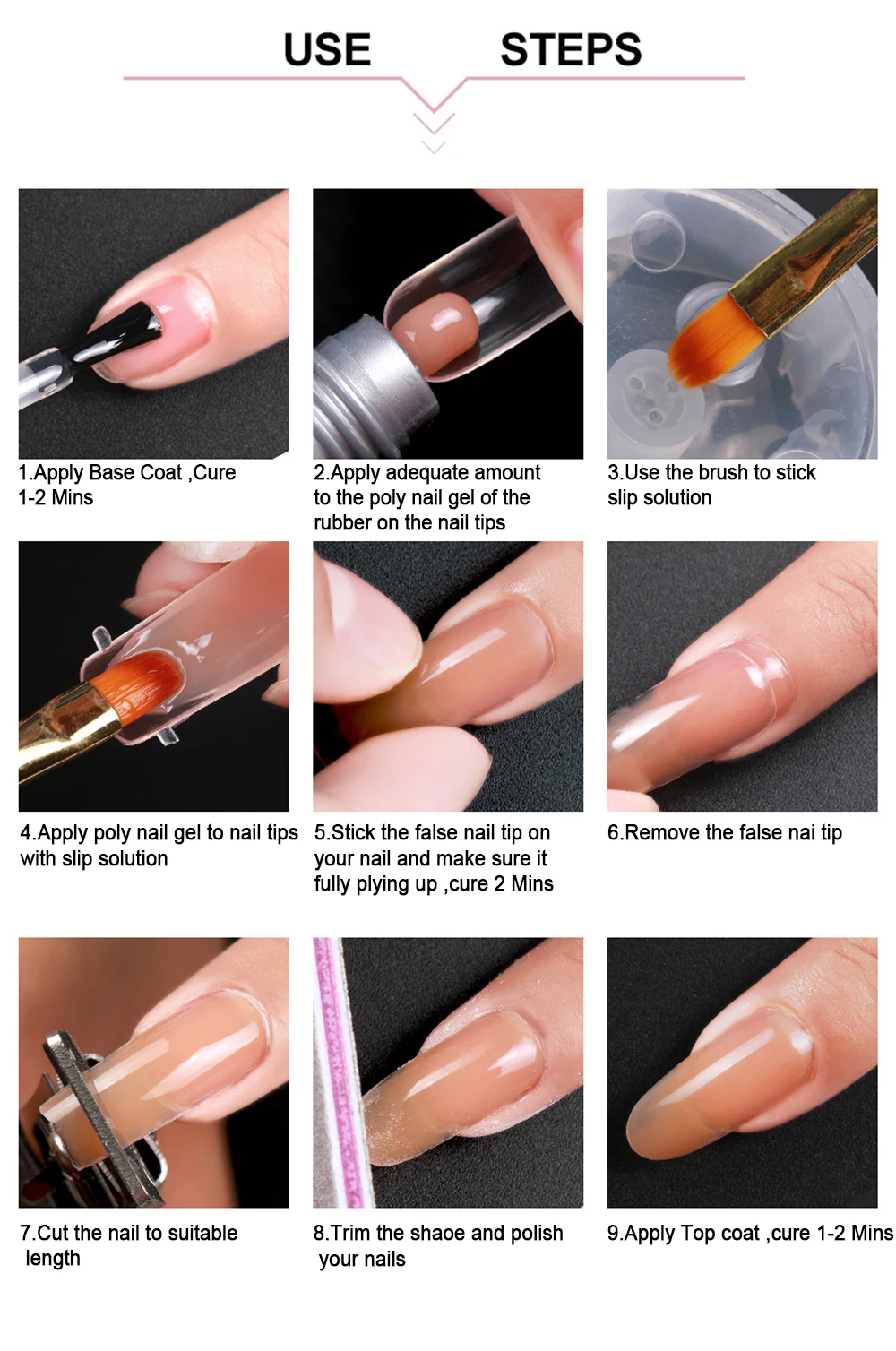 USE STEPS

1.Apply Base Coat ,Cure 1-2 Mins

2.Apply adequate amount to the poly nail gel of the rubber on the nail tips

3.Use the brush to stick slip solution

4.Apply poly nail gel to nail tips with slip solution

5.Stick the false nail tip on your nail and make sure it fully plying up ,cure 2 Mins

6.Remove the false nai tip

7.Cut the nail to suitable length

8.Trim the shaoe and polish your nails

9.Apply Top coat ,cure 1-2 Mins