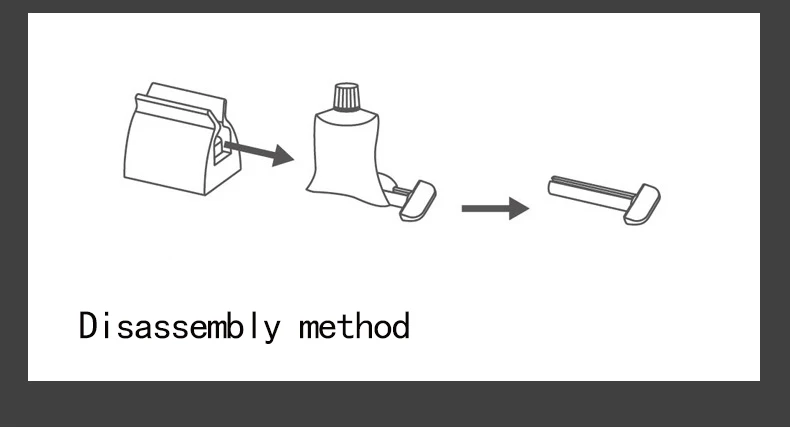 Disassembly method