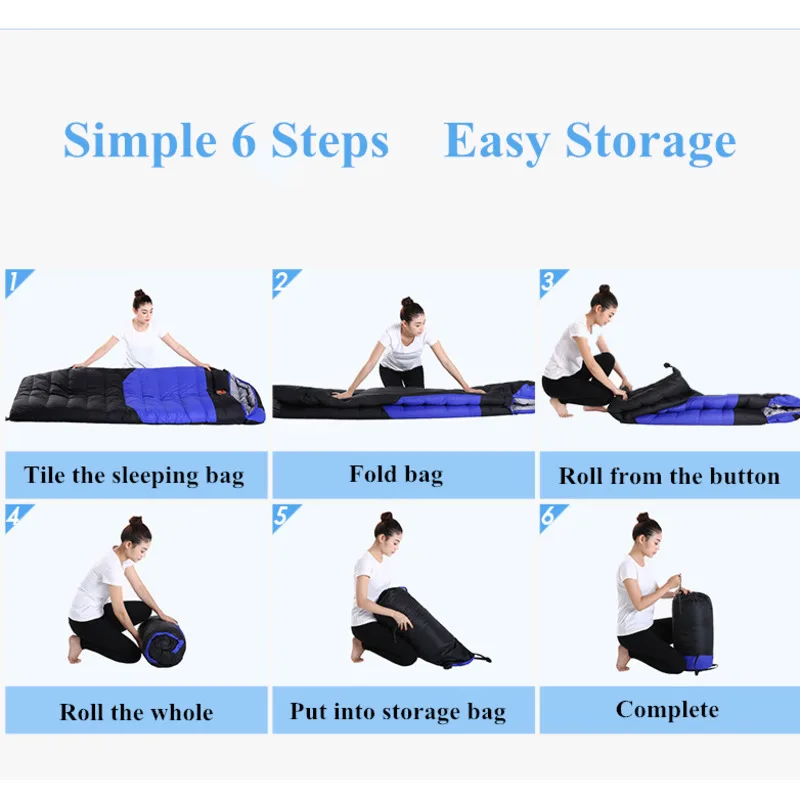 Simple 6 Steps Easy Storage

1

Tile the sleeping bag

2

Fold bag

3

Roll from the button

4

Roll the whole

5

Put into storage bag

6

Complete