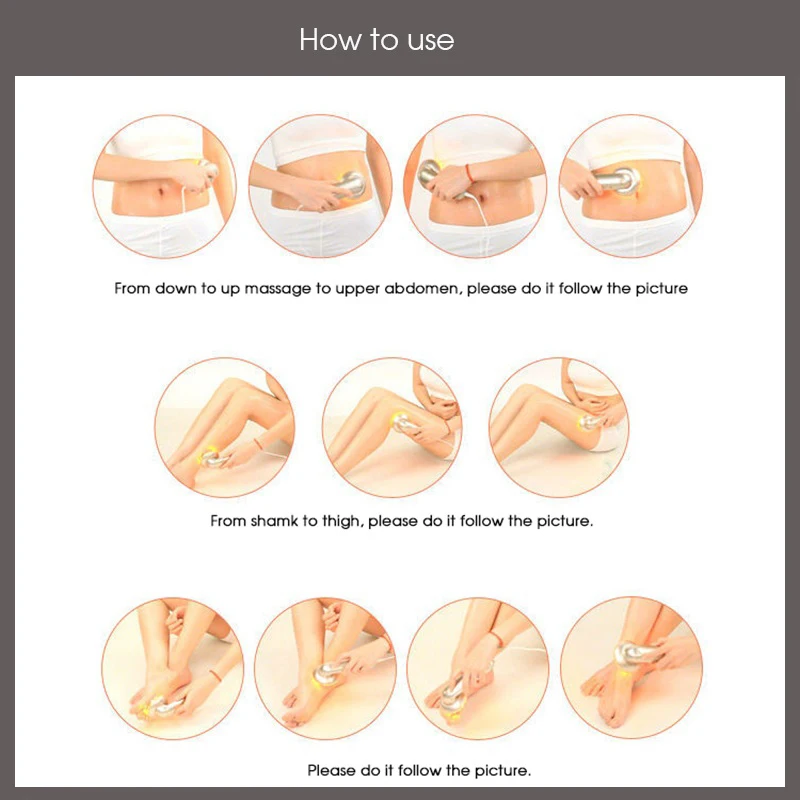 How to use

From down to up massage to upper abdomen, please do it follow the picture

From shamk to thigh, please do it follow the picture.

Please do it follow the picture.