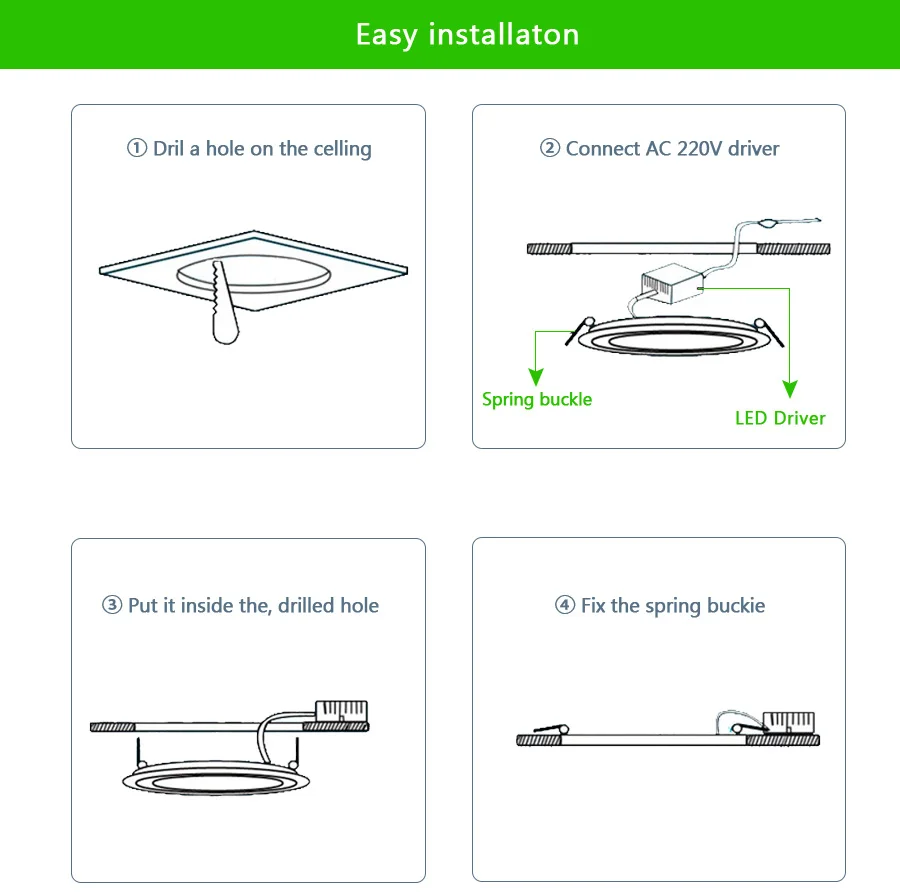 Easy installaton

① Dril a hole on the celling

② Connect AC 220V driver

Spring buckle

LED Driver

③ Put it inside the, drilled hole

④ Fix the spring buckie