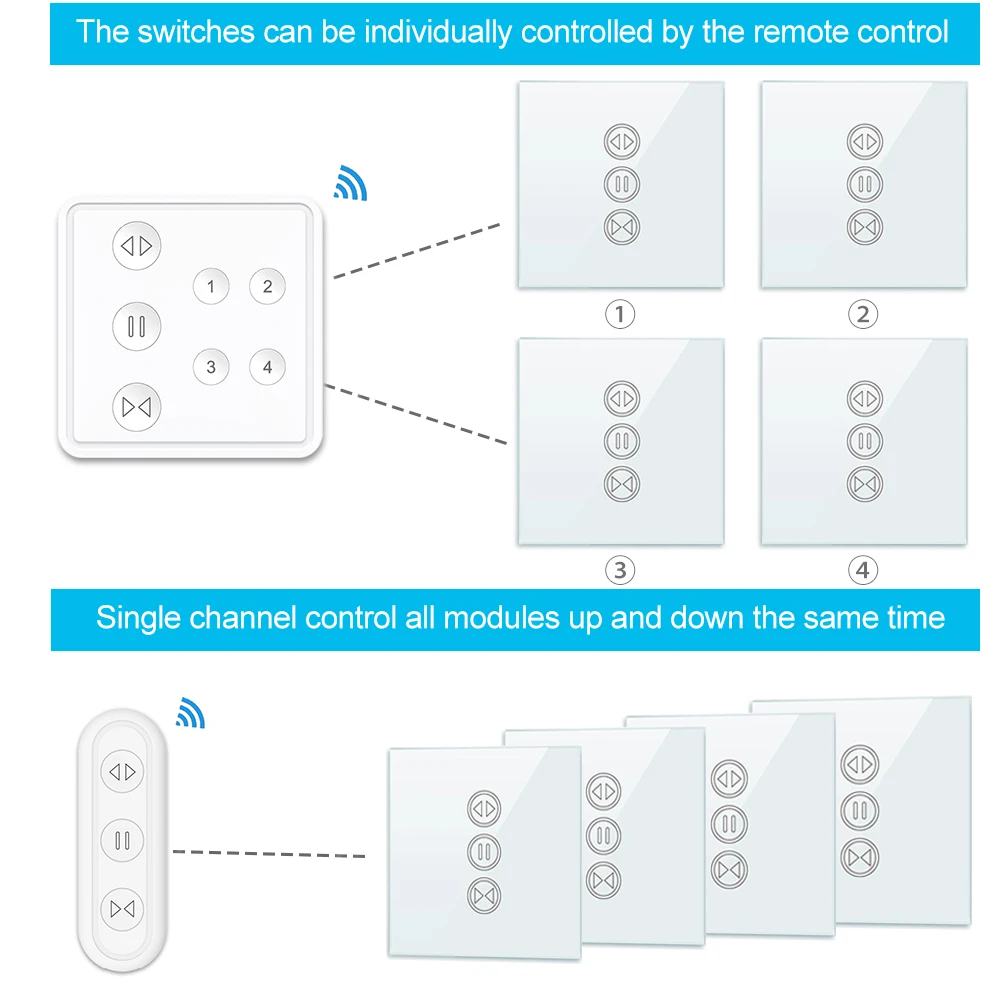 The switches can be individually controlled by the remote control

1
2
3
4

①
②
③
④

Single channel control all modules up and down the same time