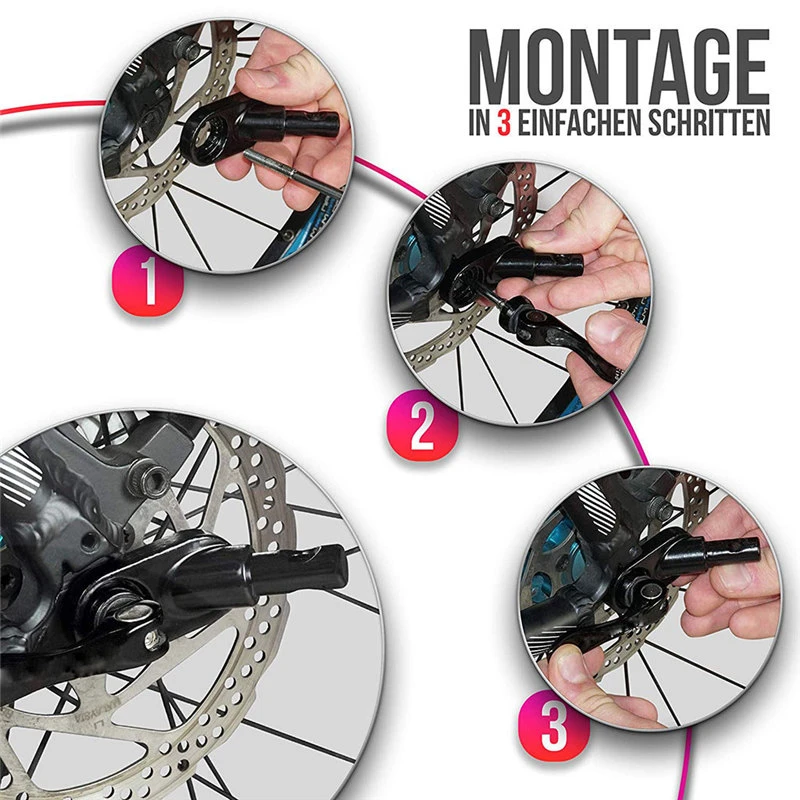 MONTAGE
IN 3 EINFACHEN SCHRITTEN

1

2

3