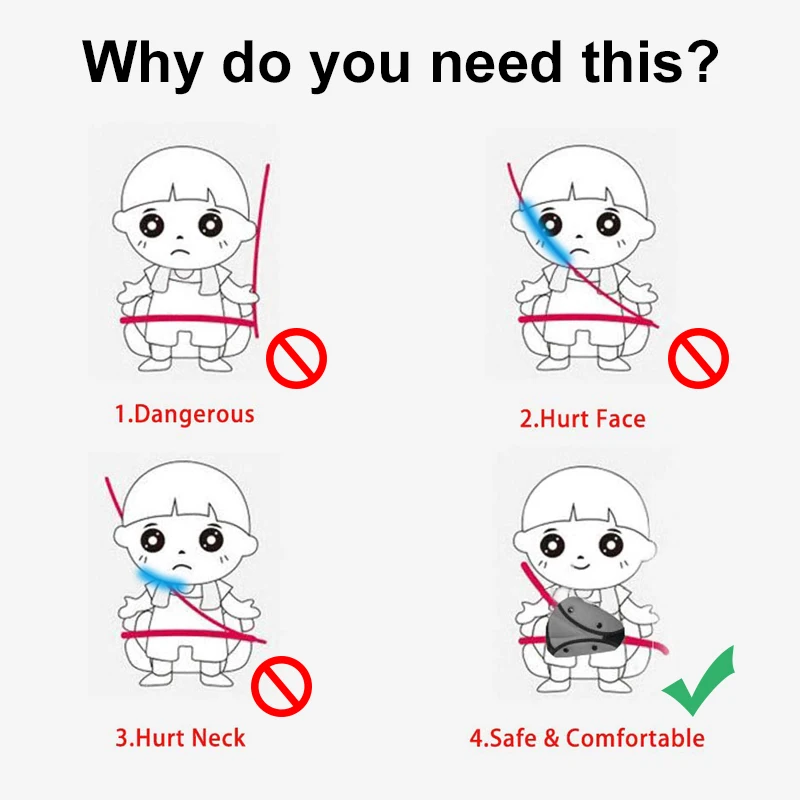 Why do you need this?

1.Dangerous

2.Hurt Face

3.Hurt Neck

4.Safe & Comfortable