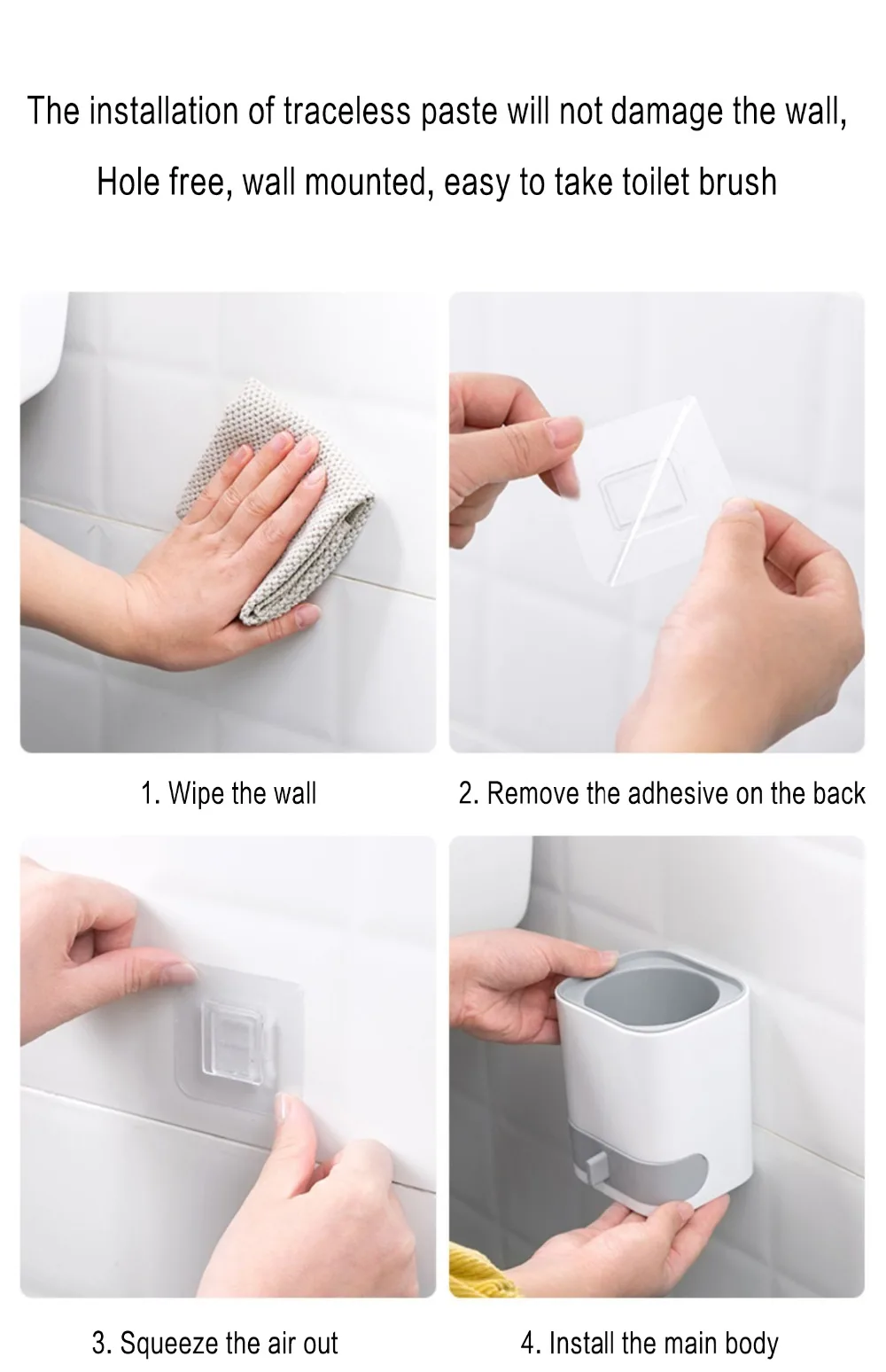 The installation of traceless paste will not damage the wall,

Hole free, wall mounted, easy to take toilet brush

1. Wipe the wall

2. Remove the adhesive on the back

3. Squeeze the air out

4. Install the main body