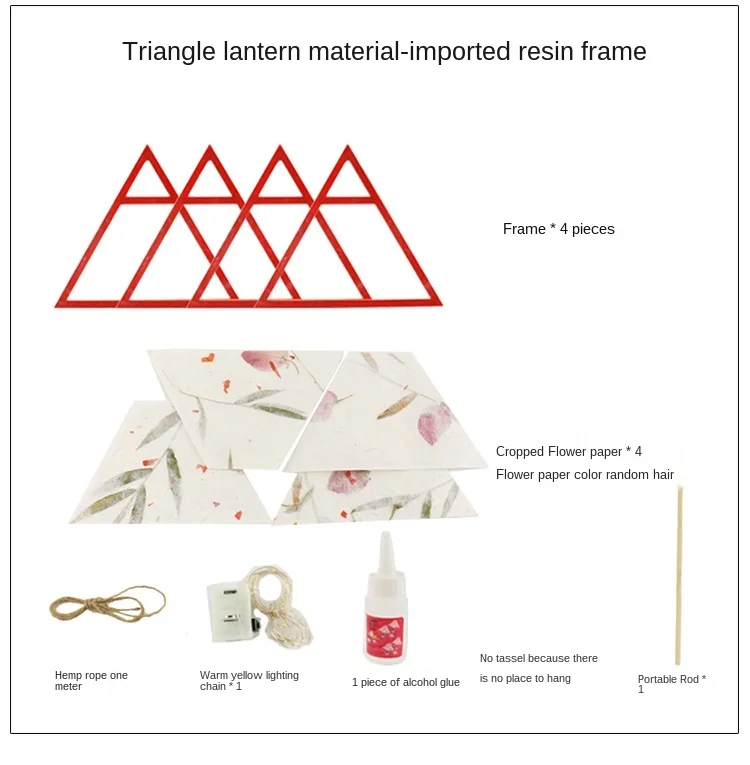 Triangle lantern material-imported resin frame

Frame * 4 pieces

Cropped Flower paper * 4

Flower paper color random hair

Hemp rope one meter

Warm yellow lighting chain * 1

1 piece of alcohol glue

No tassel because there is no place to hang

Portable Rod * 1