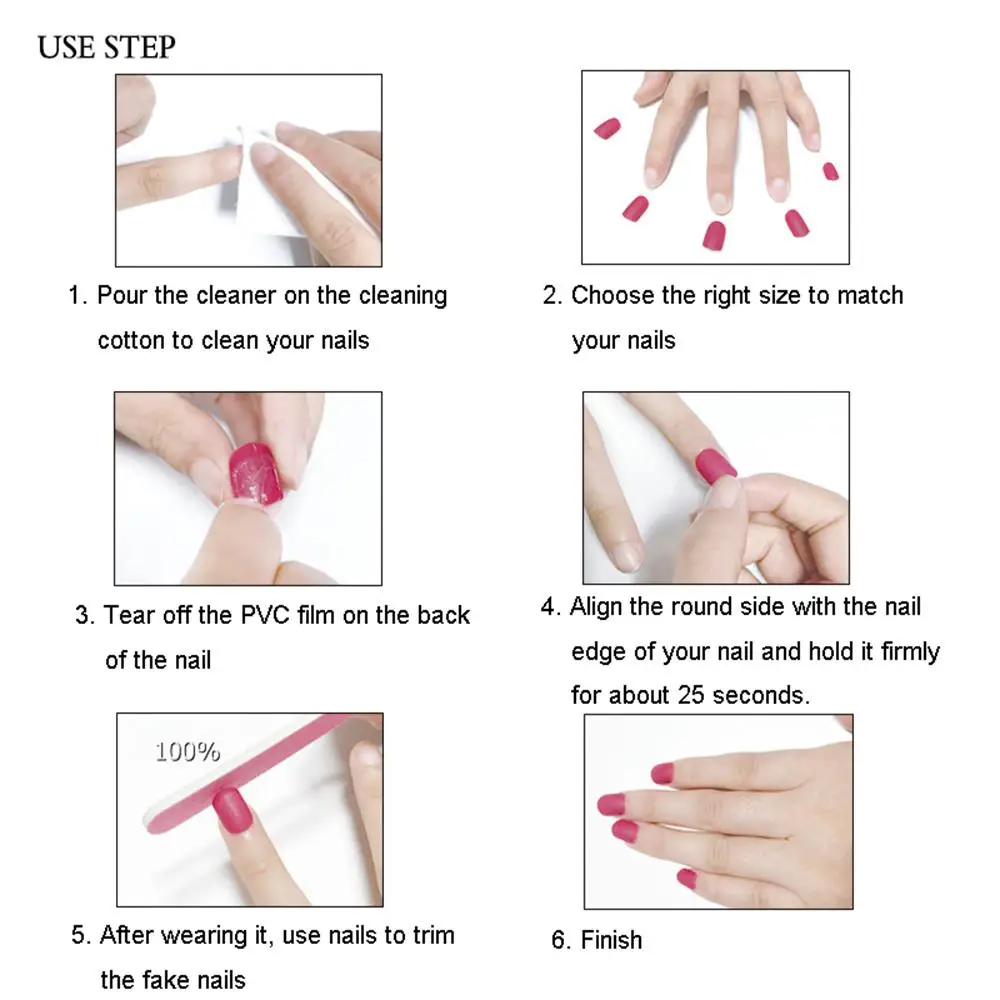 USE STEP

1. Pour the cleaner on the cleaning cotton to clean your nails

2. Choose the right size to match your nails

3. Tear off the PVC film on the back of the nail

4. Align the round side with the nail edge of your nail and hold it firmly for about 25 seconds.

100%

5. After wearing it, use nails to trim the fake nails

6. Finish