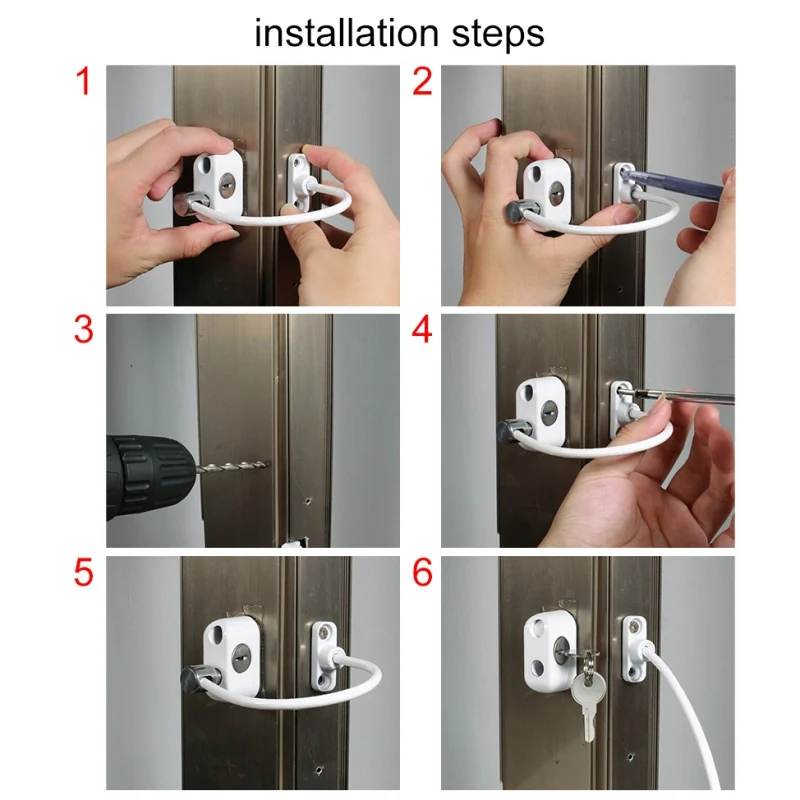 installation steps

1

2

3

4

5

6