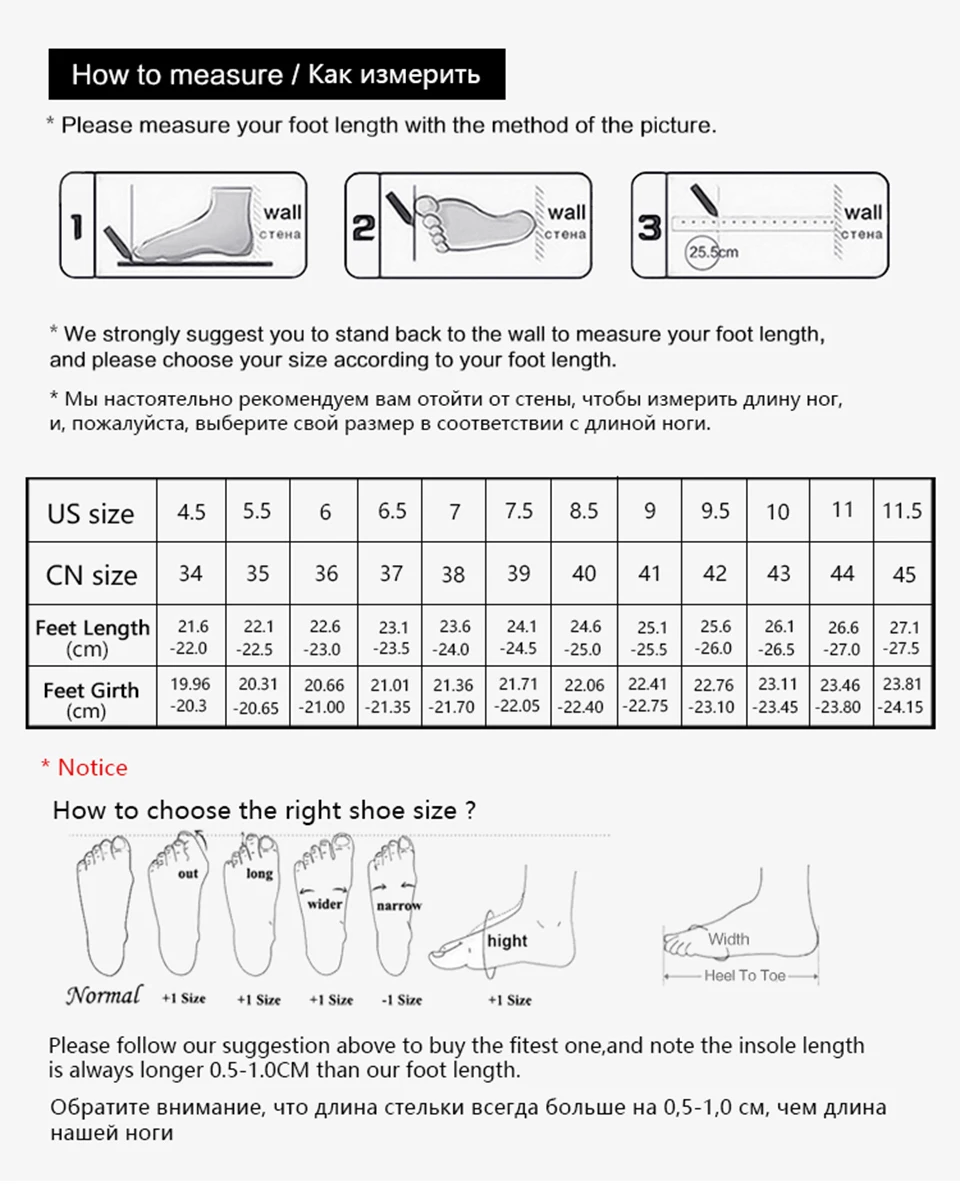 How to measure / Как измерить

* Please measure your foot length with the method of the picture.

1 wall стена

2 wall стена

3 wall стена 25.5cm

* We strongly suggest you to stand back to the wall to measure your foot length, and please choose your size according to your foot length.

* Мы настоятельно рекомендуем вам отойти от стены, чтобы измерить длину ног, и, пожалуйста, выберите свой размер в соответствии с длиной ноги.

| US size | 4.5 | 5.5 | 6 | 6.5 | 7 | 7.5 | 8.5 | 9 | 9.5 | 10 | 11 | 11.5 |
|---|---|---|---|---|---|---|---|---|---|---|---|---|
| CN size | 34 | 35 | 36 | 37 | 38 | 39 | 40 | 41 | 42 | 43 | 44 | 45 |
| Feet Length (cm) | 21.6 -22.0 | 22.1 -22.5 | 22.6 -23.0 | 23.1 -23.5 | 23.6 -24.0 | 24.1 -24.5 | 24.6 -25.0 | 25.1 -25.5 | 25.6 -26.0 | 26.1 -26.5 | 26.6 -27.0 | 27.1 -27.5 |
| Feet Girth (cm) | 19.96 -20.3 | 20.31 -20.65 | 20.66 -21.00 | 21.01 -21.35 | 21.36 -21.70 | 21.71 -22.05 | 22.06 -22.40 | 22.41 -22.75 | 22.76 -23.10 | 23.11 -23.45 | 23.46 -23.80 | 23.81 -24.15 |

* Notice

How to choose the right shoe size ?

out long wider narrow hight Width Heel To Toe

Normal +1 Size +1 Size +1 Size -1 Size +1 Size

Please follow our suggestion above to buy the fitest one,and note the insole length is always longer 0.5-1.0CM than our foot length.

Обратите внимание, что длина стельки всегда больше на 0,5-1,0 см, чем длина нашей ноги