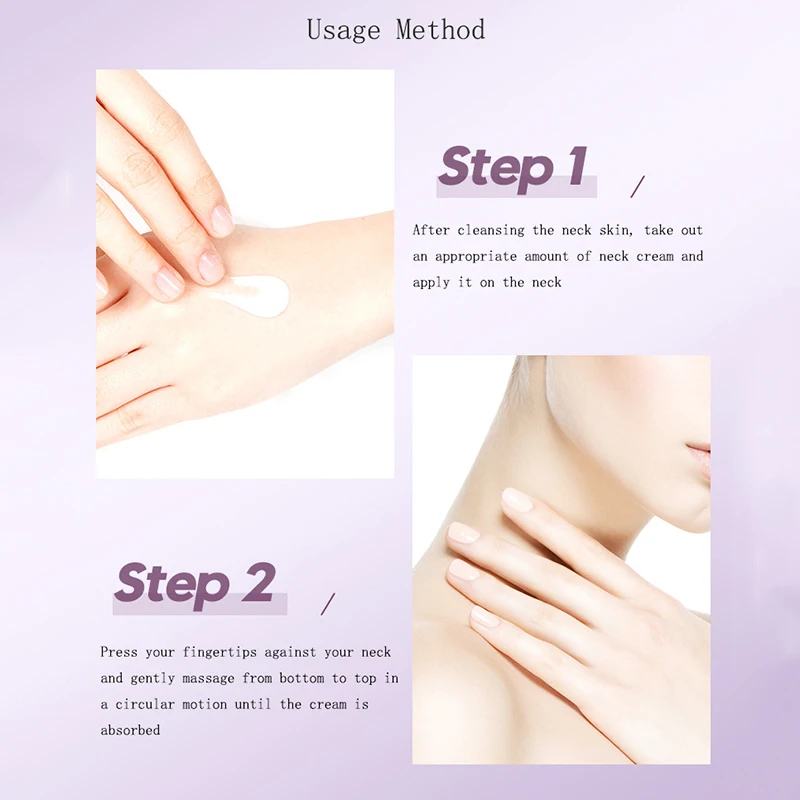 Usage Method

Step 1 /

After cleansing the neck skin, take out an appropriate amount of neck cream and apply it on the neck

Step 2 /

Press your fingertips against your neck and gently massage from bottom to top in a circular motion until the cream is absorbed