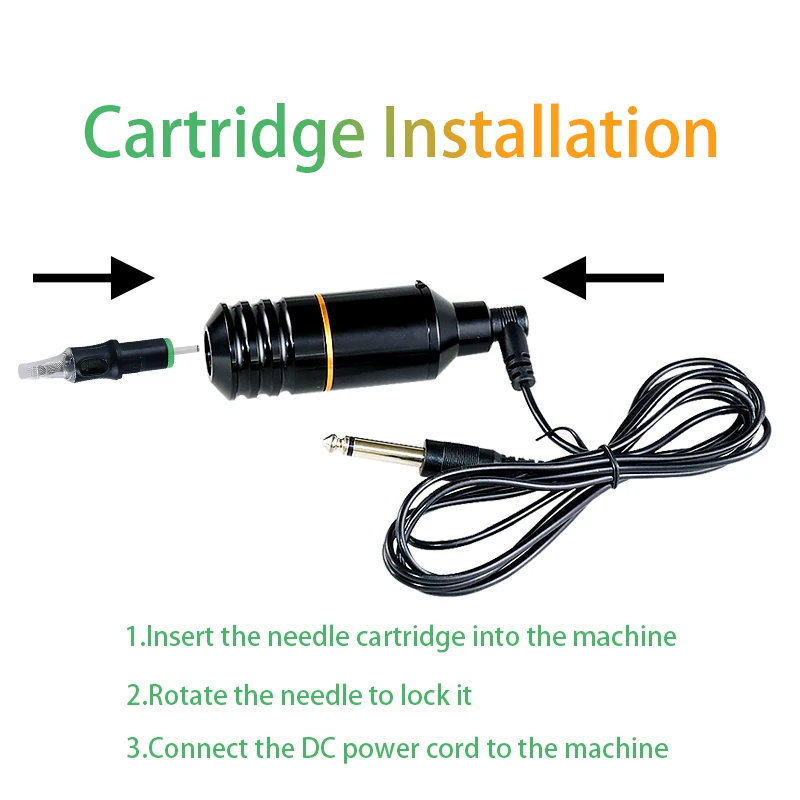 Cartridge Installation

1.Insert the needle cartridge into the machine

2.Rotate the needle to lock it

3.Connect the DC power cord to the machine