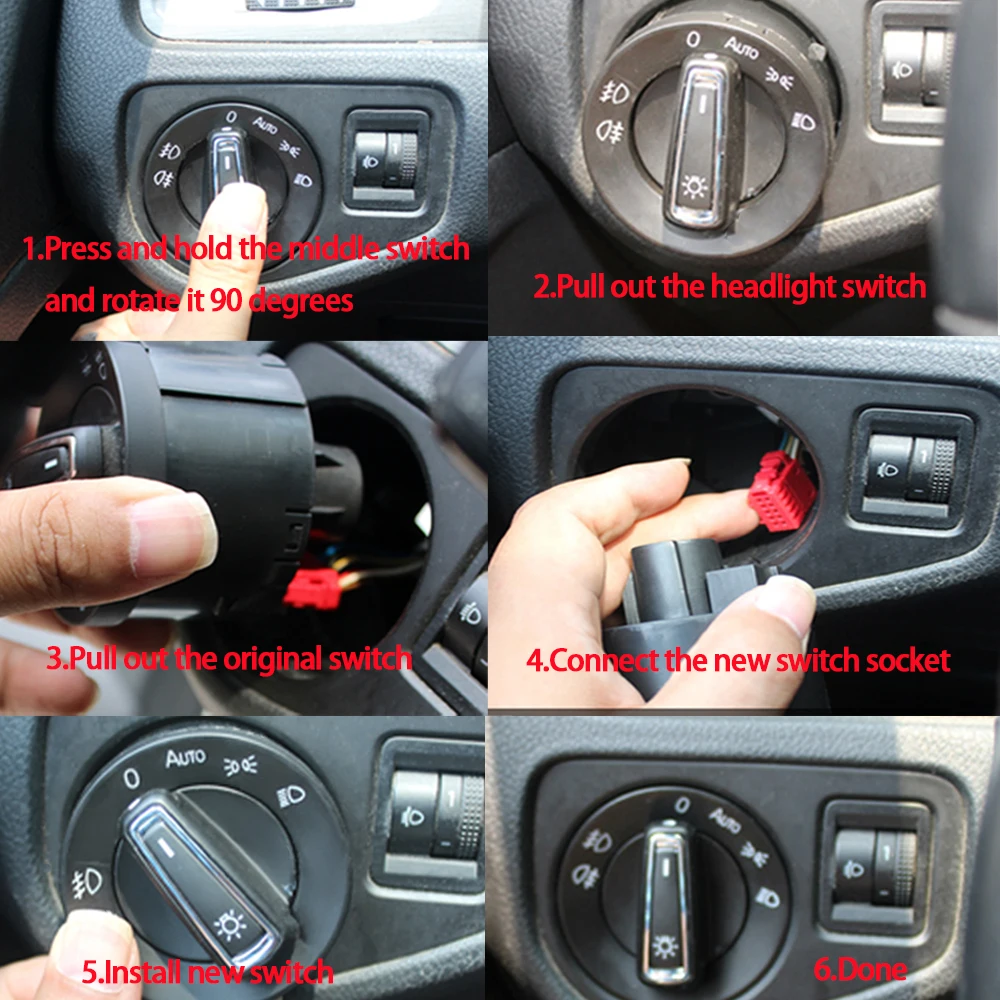 0 AUTO

1.Press and hold the middle switch and rotate it 90 degrees

0 AUTO

2.Pull out the headlight switch

3.Pull out the original switch

4.Connect the new switch socket

0 AUTO

5.Install new switch

0 AUTO

6.Done