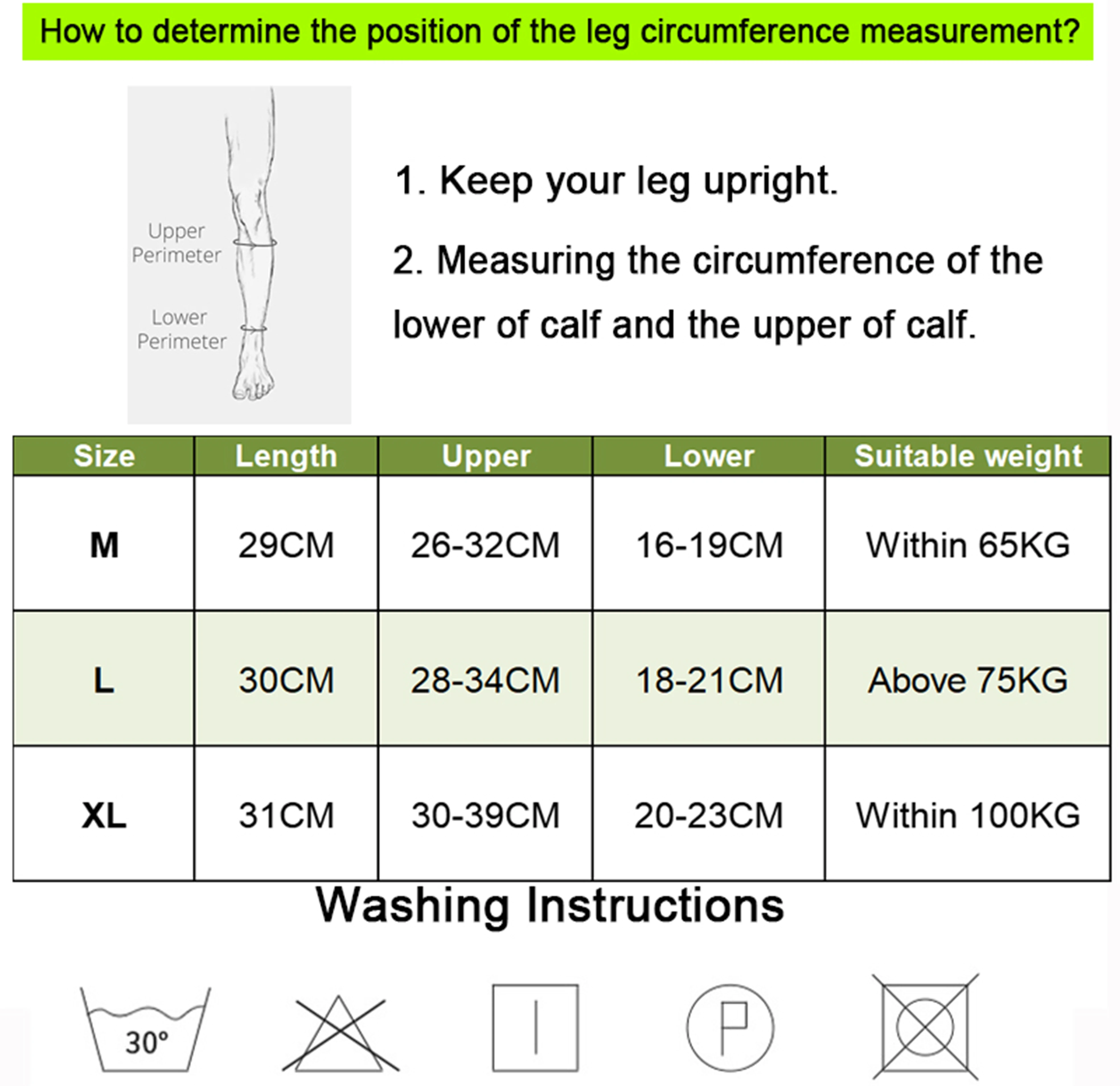 How to determine the position of the leg circumference measurement?

Upper Perimeter

Lower Perimeter

1. Keep your leg upright.

2. Measuring the circumference of the lower of calf and the upper of calf.

| Size | Length | Upper | Lower | Suitable weight |
|---|---|---|---|---|
| M | 29CM | 26-32CM | 16-19CM | Within 65KG |
| L | 30CM | 28-34CM | 18-21CM | Above 75KG |
| XL | 31CM | 30-39CM | 20-23CM | Within 100KG |

Washing Instructions

30°

P