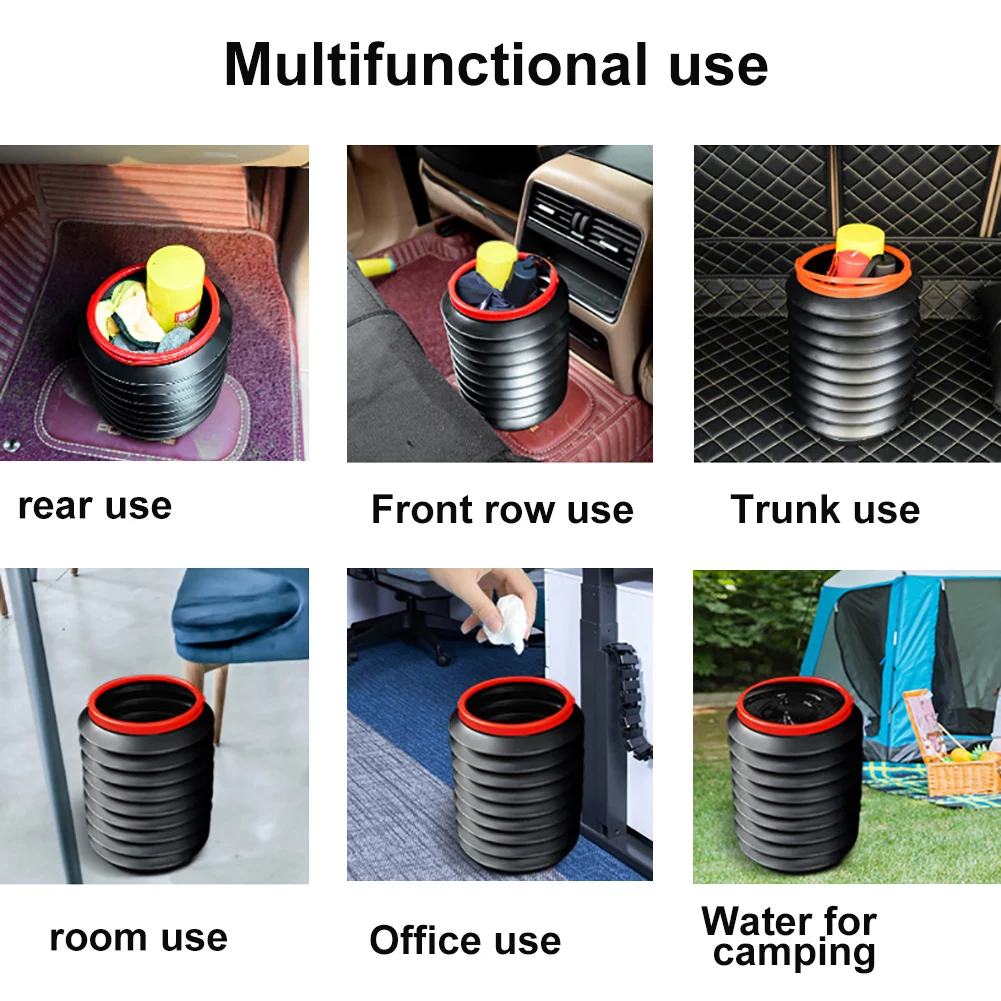 Multifunctional use

rear use

Front row use

Trunk use

room use

Office use

Water for camping