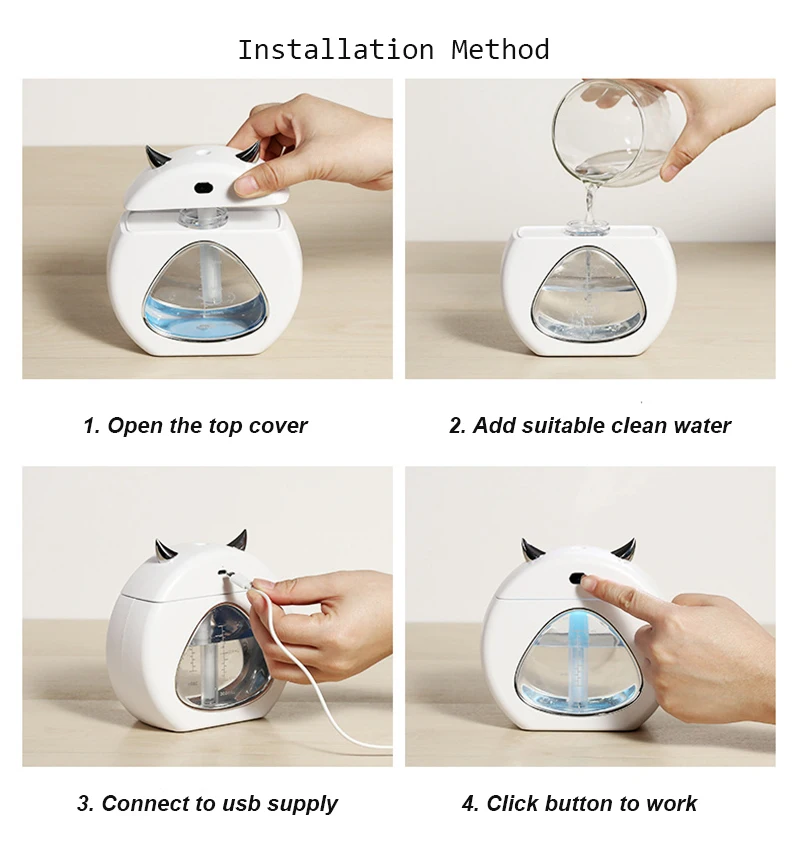 Installation Method

1. Open the top cover

2. Add suitable clean water

3. Connect to usb supply

4. Click button to work