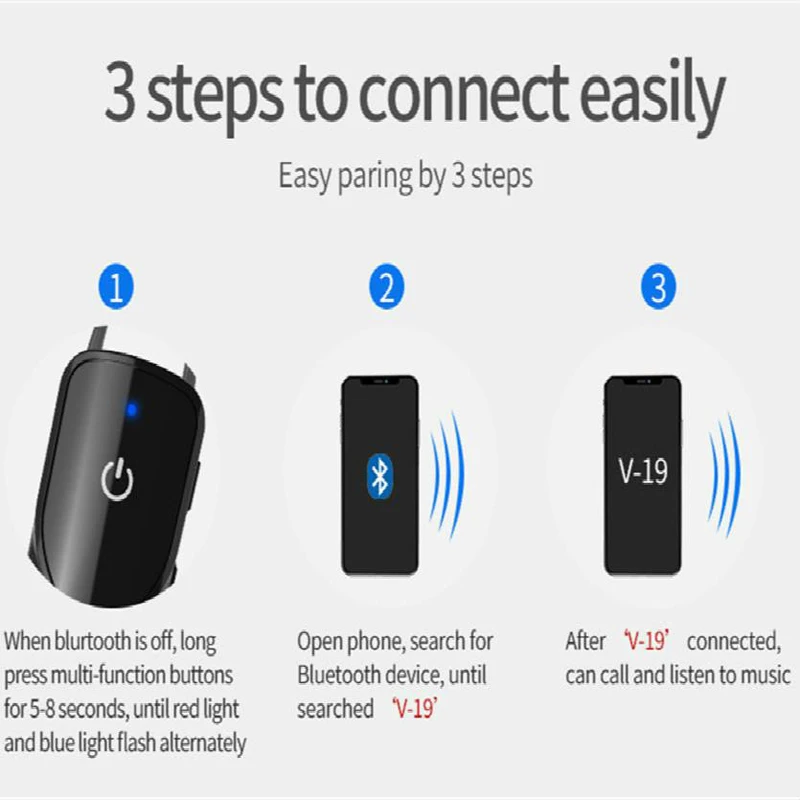 3 steps to connect easily

Easy paring by 3 steps

1

When blurtooth is off, long press multi-function buttons for 5-8 seconds, until red light and blue light flash alternately

2

Open phone, search for Bluetooth device, until searched 'V-19'

3

V-19

After 'V-19' connected, can call and listen to music