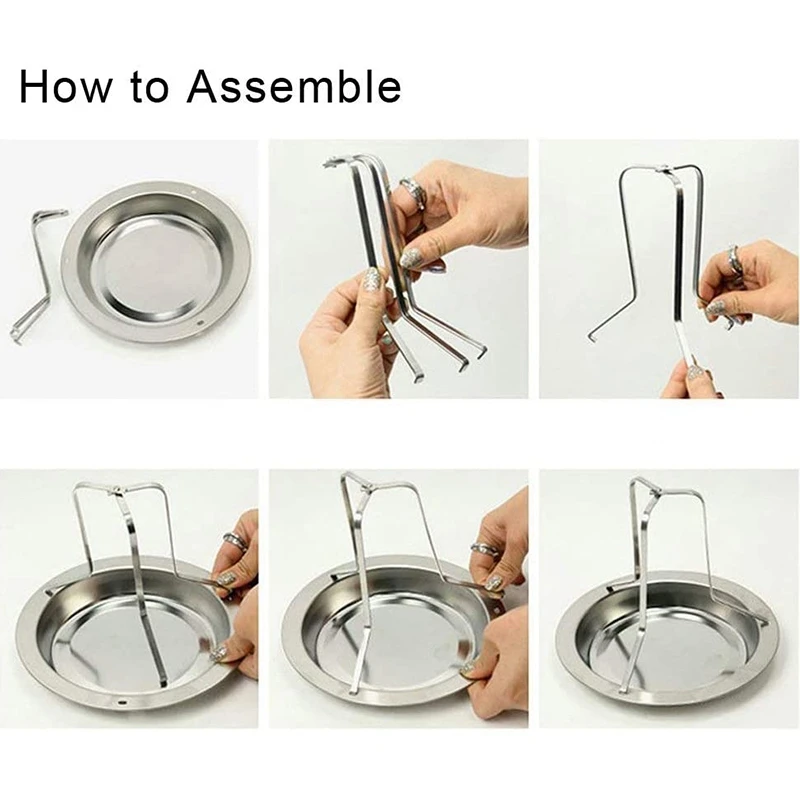 How to Assemble