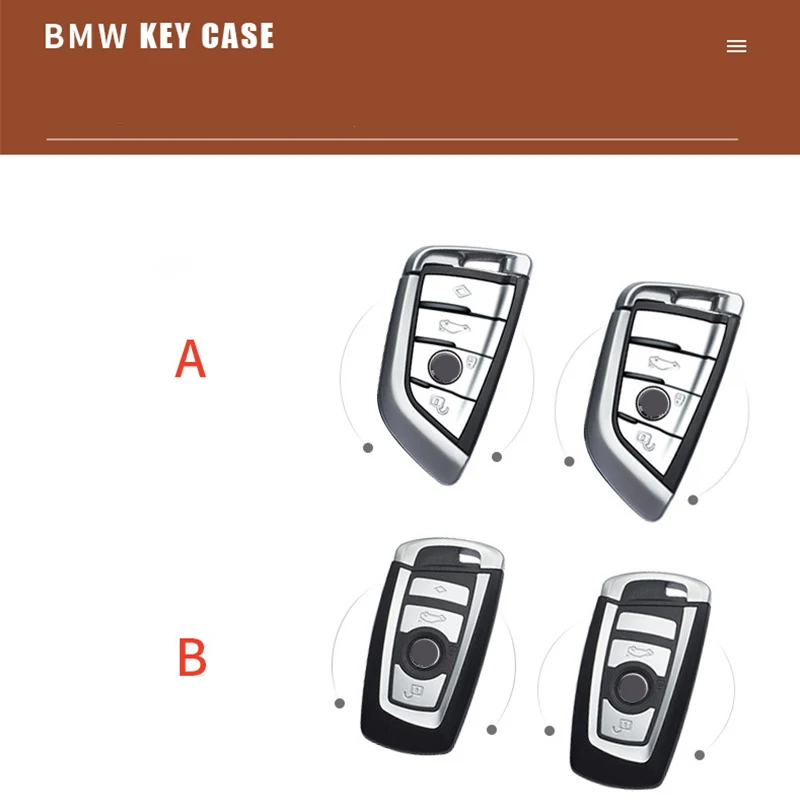 BMW KEY CASE

A

B