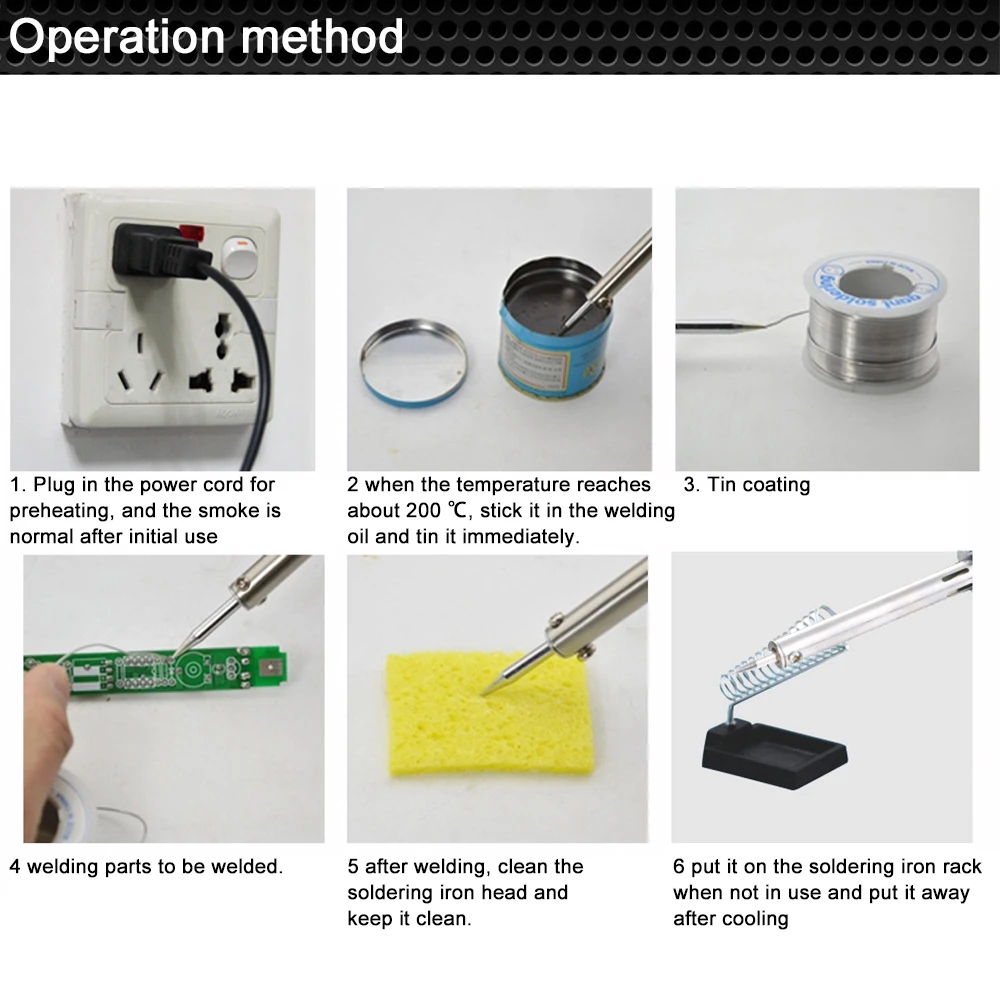 Operation method

1. Plug in the power cord for preheating, and the smoke is normal after initial use

2 when the temperature reaches about 200 ℃, stick it in the welding oil and tin it immediately.

3. Tin coating

4 welding parts to be welded.

5 after welding, clean the soldering iron head and keep it clean.

6 put it on the soldering iron rack when not in use and put it away after cooling