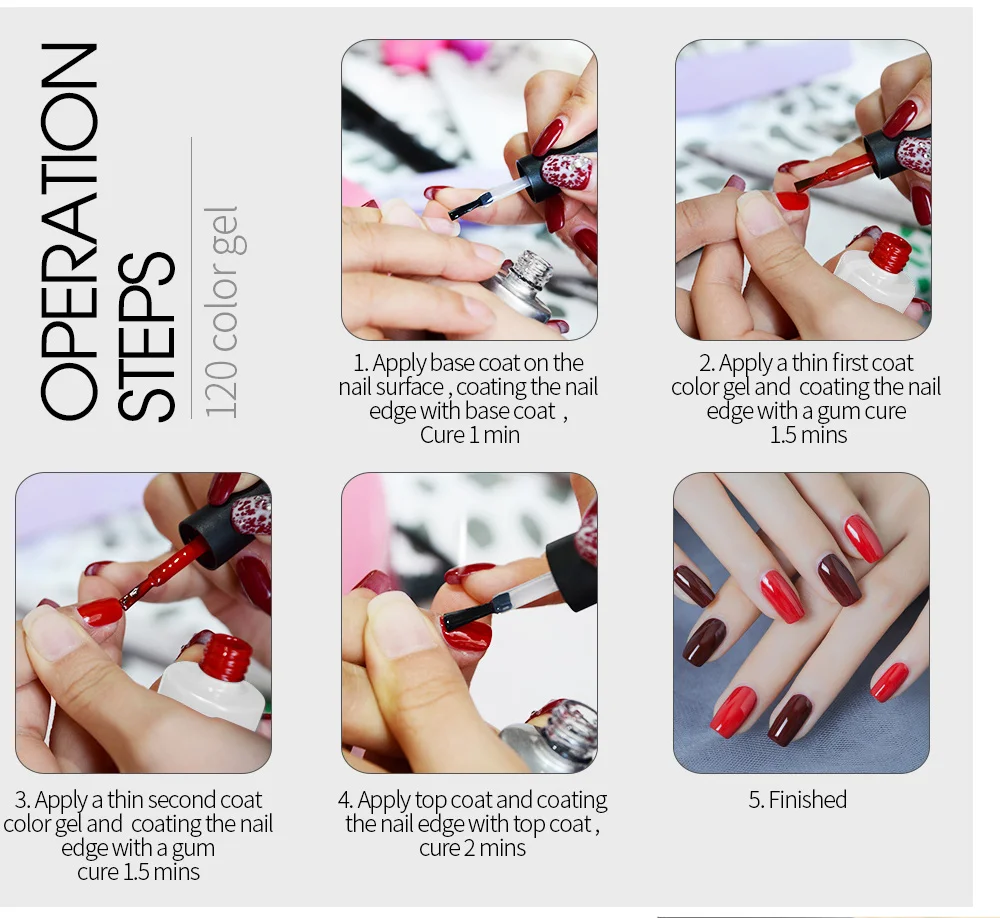 OPERATION STEPS
120 color gel

1. Apply base coat on the nail surface , coating the nail edge with base coat , Cure 1 min

2. Apply a thin first coat color gel and coating the nail edge with a gum cure 1.5 mins

3. Apply a thin second coat color gel and coating the nail edge with a gum cure 1.5 mins

4. Apply top coat and coating the nail edge with top coat , cure 2 mins

5. Finished