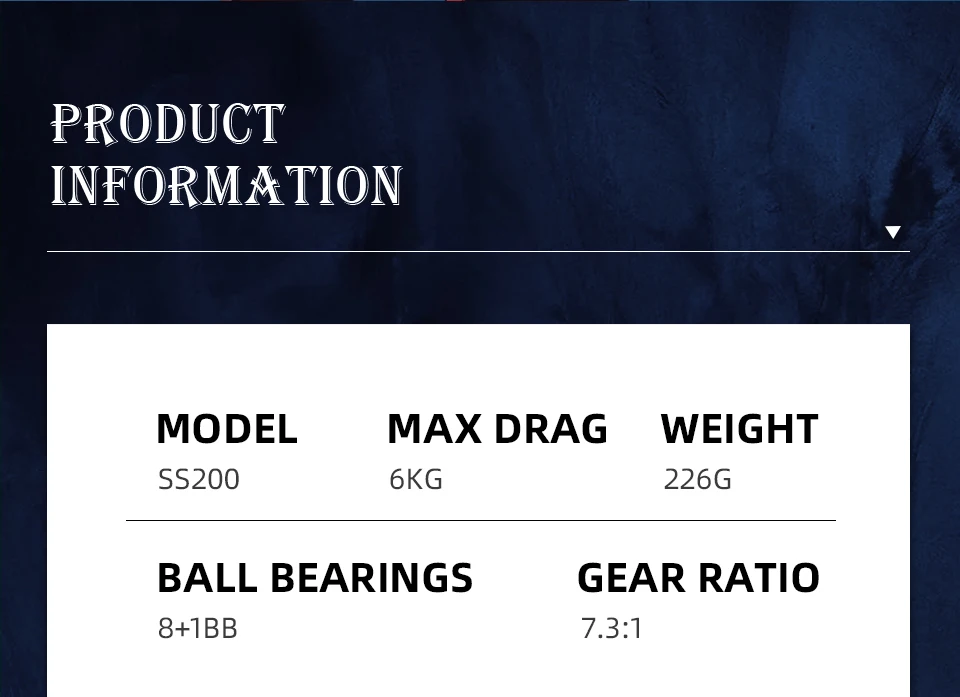 PRODUCT
INFORMATION

MODEL
SS200

MAX DRAG
6KG

WEIGHT
226G

BALL BEARINGS
8+1BB

GEAR RATIO
7.3:1