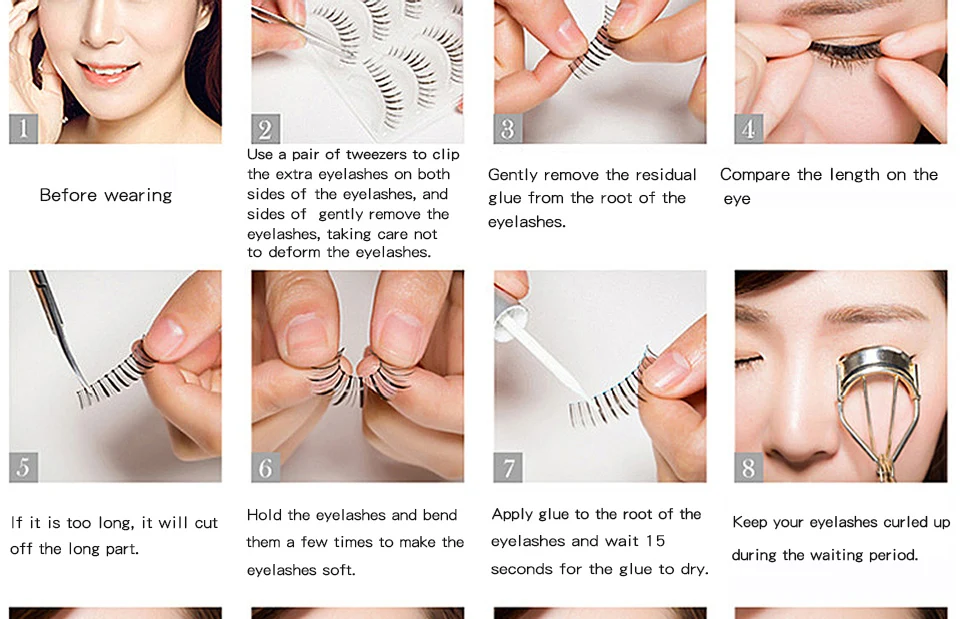 1

Before wearing

2

Use a pair of tweezers to clip the extra eyelashes on both sides of the eyelashes, and sides of gently remove the eyelashes, taking care not to deform the eyelashes.

3

Gently remove the residual glue from the root of the eyelashes.

4

Compare the length on the eye

5

If it is too long, it will cut off the long part.

6

Hold the eyelashes and bend them a few times to make the eyelashes soft.

7

Apply glue to the root of the eyelashes and wait 15 seconds for the glue to dry.

8

Keep your eyelashes curled up during the waiting period.