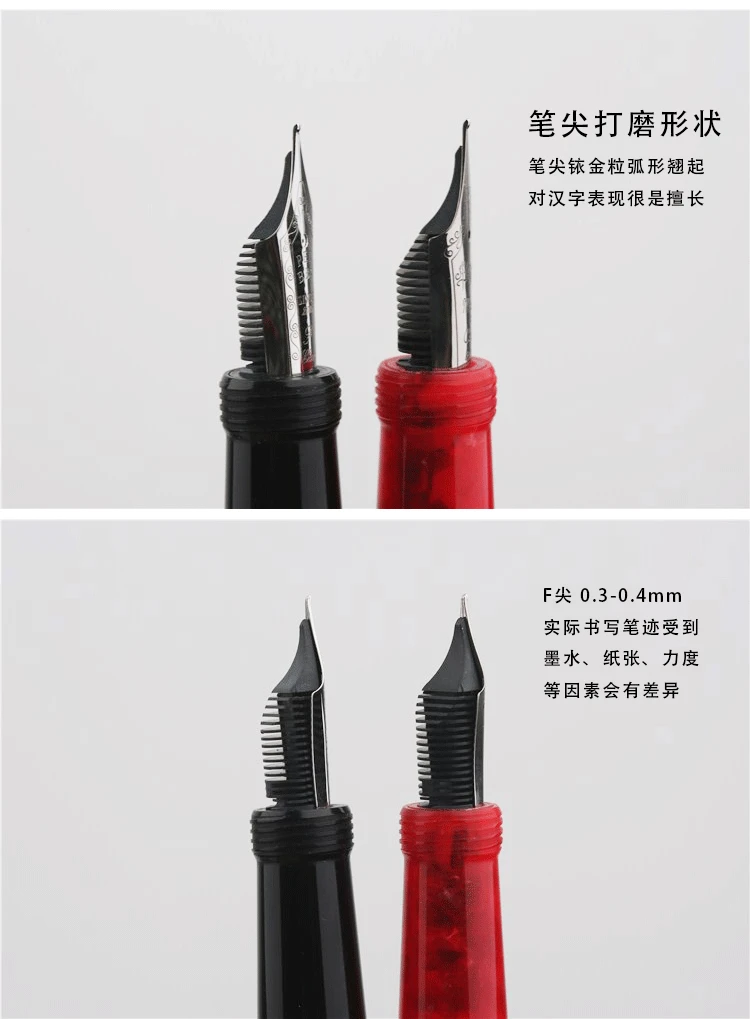 笔尖打磨形状

笔尖铱金粒弧形翘起
对汉字表现很是擅长

F尖 0.3-0.4mm
实际书写笔迹受到
墨水、纸张、力度
等因素会有差异