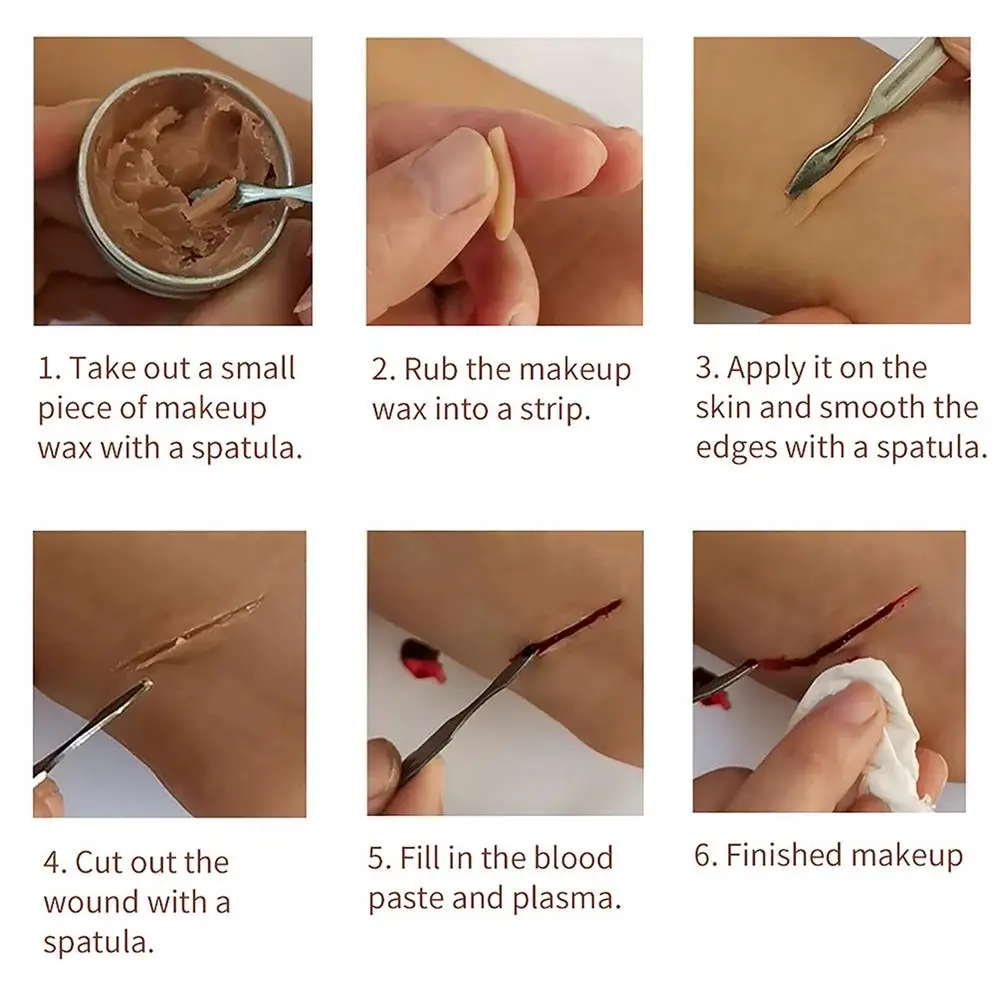 1. Take out a small piece of makeup wax with a spatula.

2. Rub the makeup wax into a strip.

3. Apply it on the skin and smooth the edges with a spatula.

4. Cut out the wound with a spatula.

5. Fill in the blood paste and plasma.

6. Finished makeup