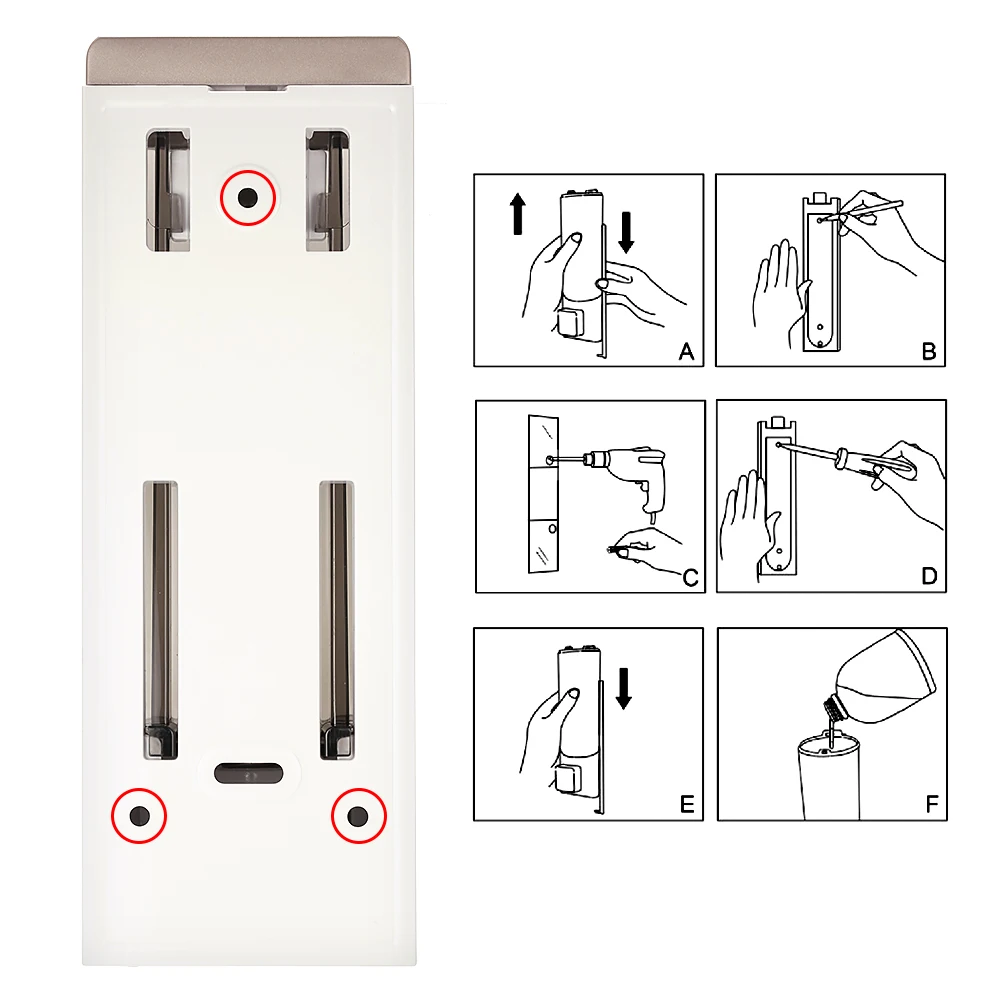 A

B

C

D

E

F