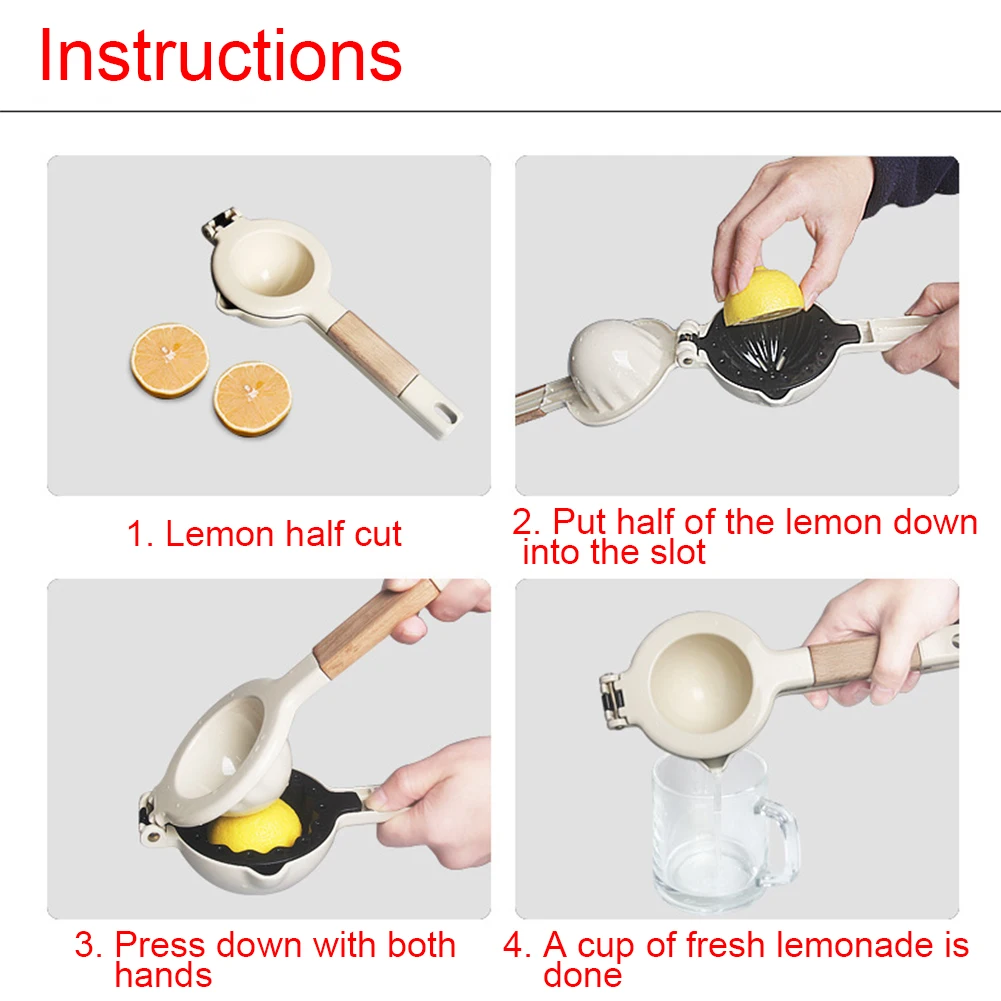 Instructions

1. Lemon half cut

2. Put half of the lemon down into the slot

3. Press down with both hands

4. A cup of fresh lemonade is done