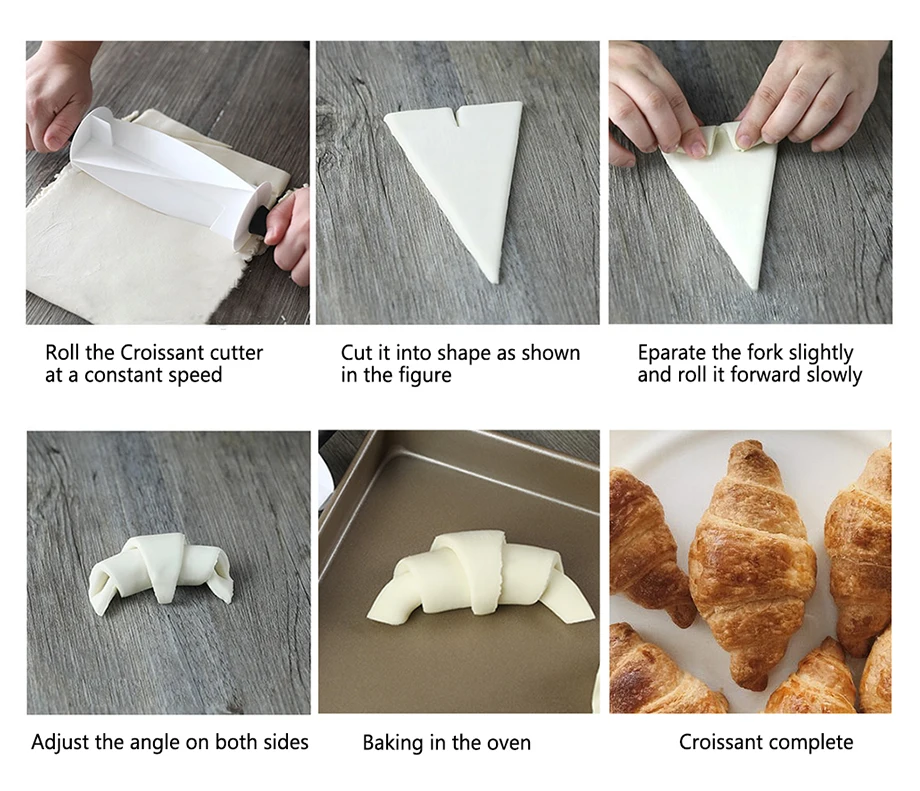 Roll the Croissant cutter at a constant speed

Cut it into shape as shown in the figure

Eparate the fork slightly and roll it forward slowly

Adjust the angle on both sides

Baking in the oven

Croissant complete