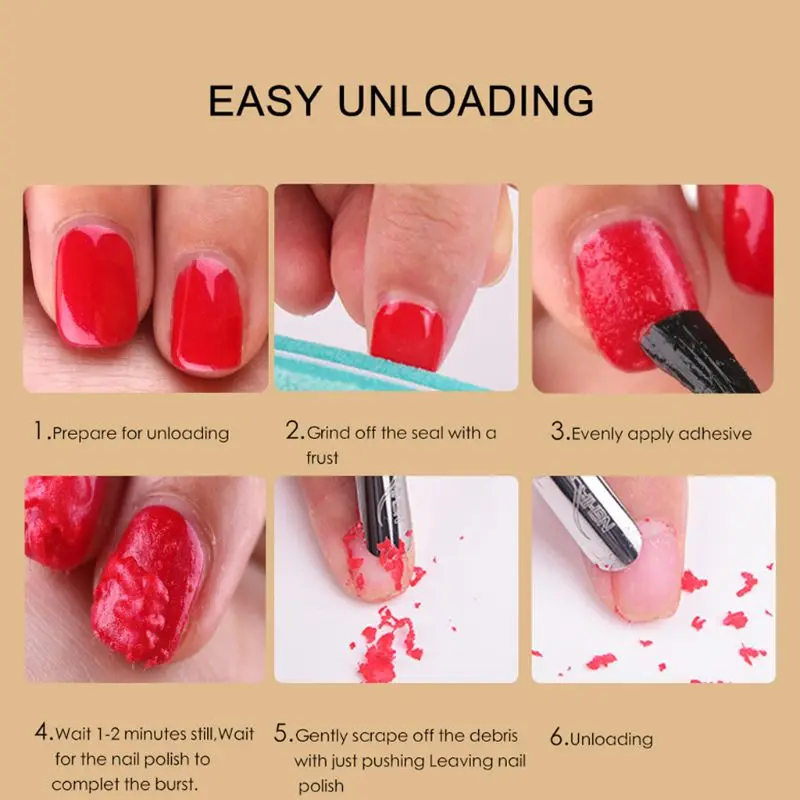 EASY UNLOADING

1.Prepare for unloading

2.Grind off the seal with a frust

3.Evenly apply adhesive

4.Wait 1-2 minutes still,Wait for the nail polish to complet the burst.

5.Gently scrape off the debris with just pushing Leaving nail polish

6.Unloading