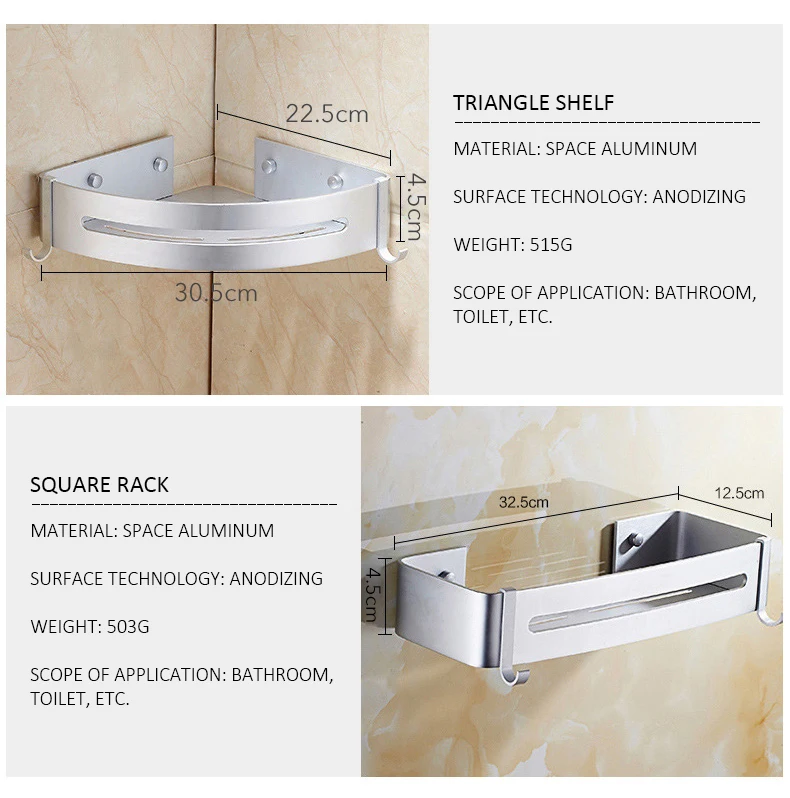 22.5cm

4.5cm

30.5cm

TRIANGLE SHELF

MATERIAL: SPACE ALUMINUM

SURFACE TECHNOLOGY: ANODIZING

WEIGHT: 515G

SCOPE OF APPLICATION: BATHROOM, TOILET, ETC.

SQUARE RACK

MATERIAL: SPACE ALUMINUM

SURFACE TECHNOLOGY: ANODIZING

WEIGHT: 503G

SCOPE OF APPLICATION: BATHROOM, TOILET, ETC.

32.5cm

12.5cm

4.5cm