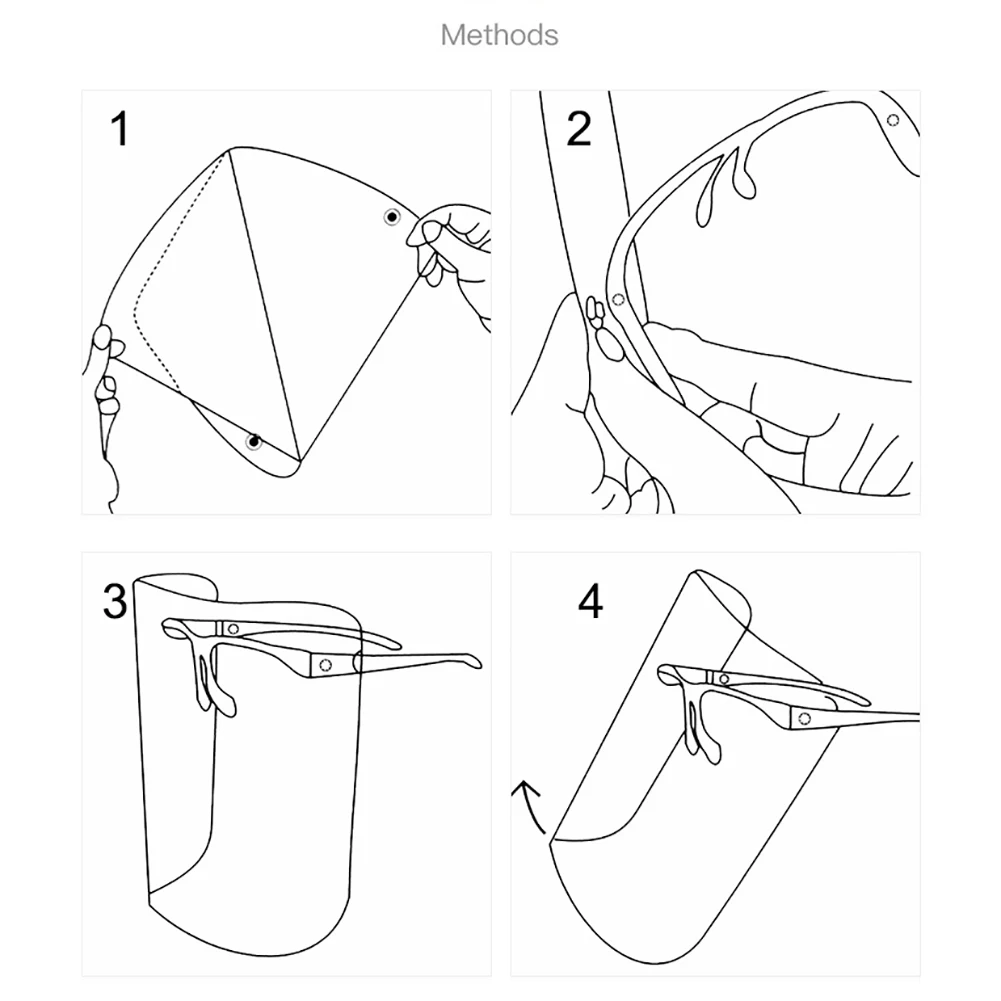 Methods

1

2

3

4