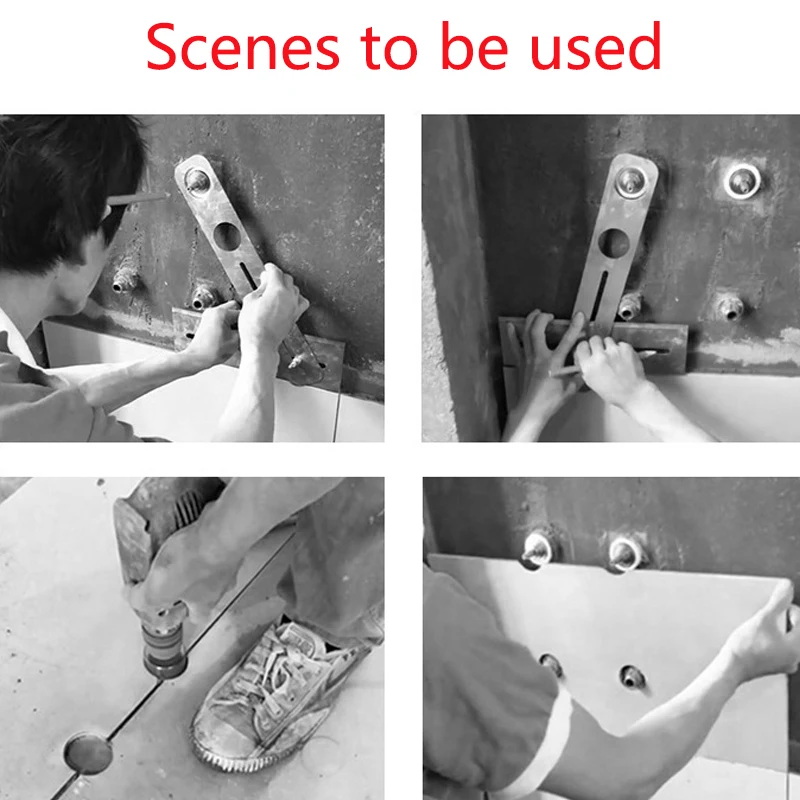 Scenes to be used