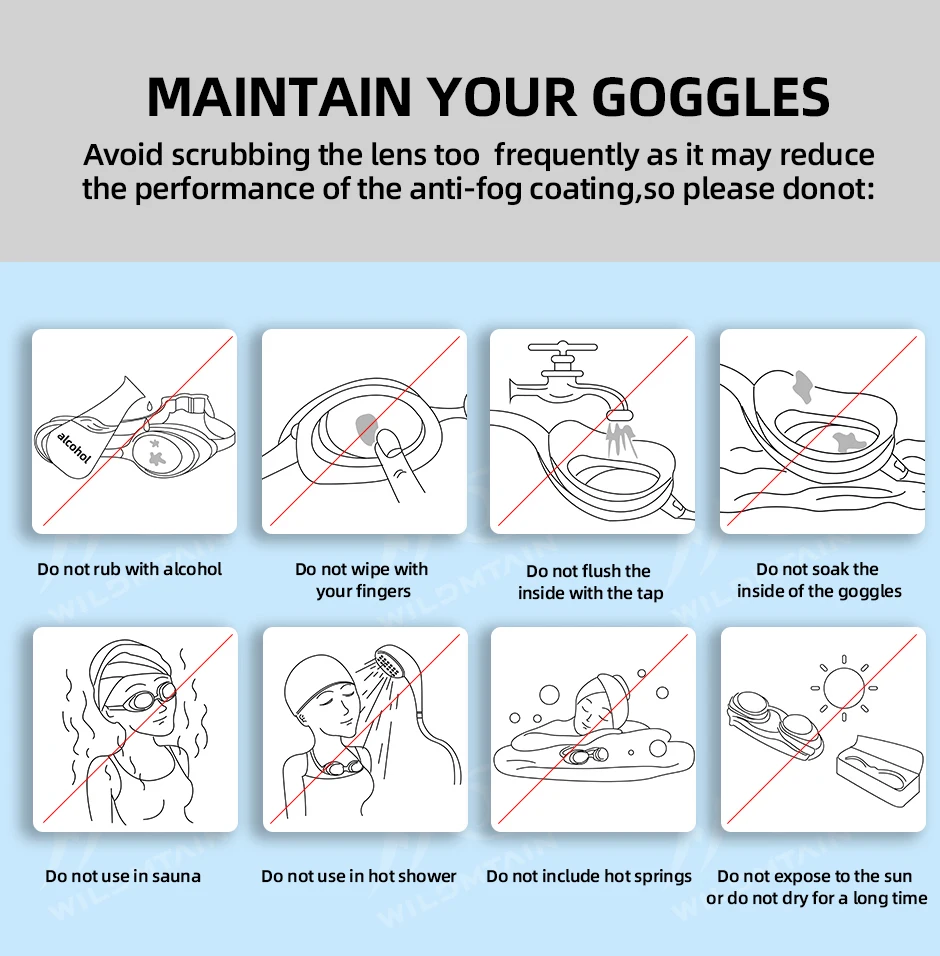 MAINTAIN YOUR GOGGLES

Avoid scrubbing the lens too frequently as it may reduce the performance of the anti-fog coating,so please donot:

alcohol

Do not rub with alcohol

Do not wipe with your fingers

Do not flush the inside with the tap

Do not soak the inside of the goggles

Do not use in sauna

Do not use in hot shower

Do not include hot springs

Do not expose to the sun or do not dry for a long time

WILDMTAIN