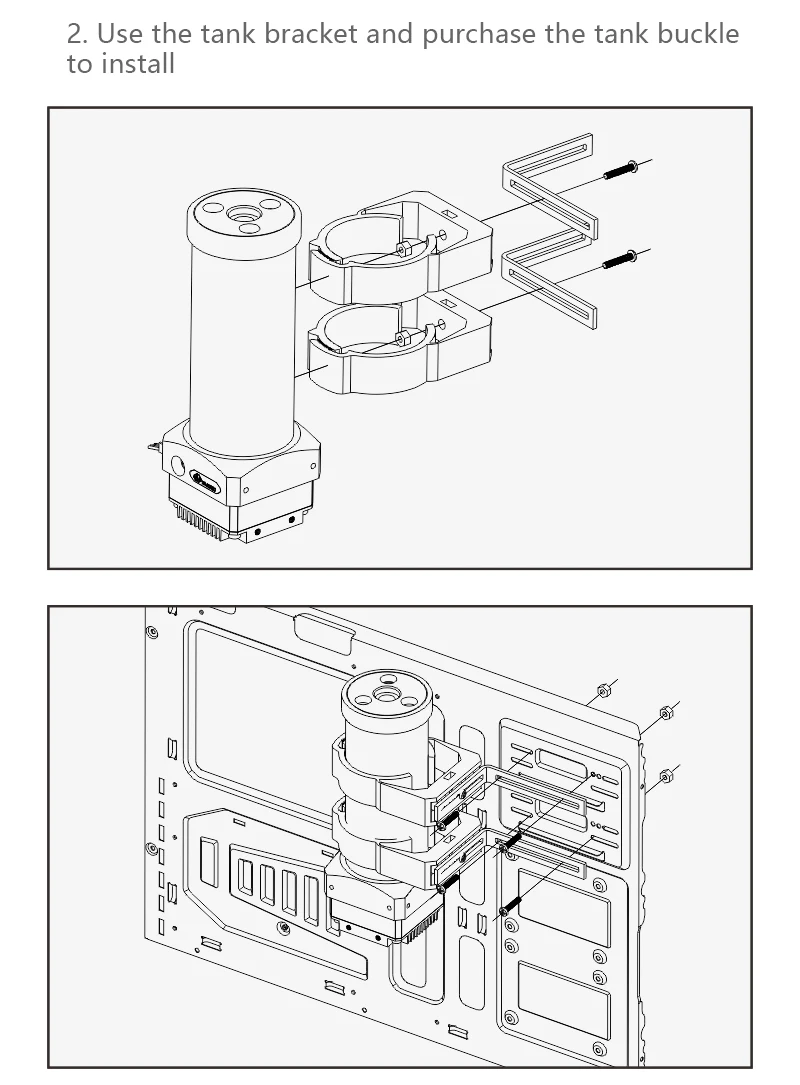 2. Use the tank bracket and purchase the tank buckle to install