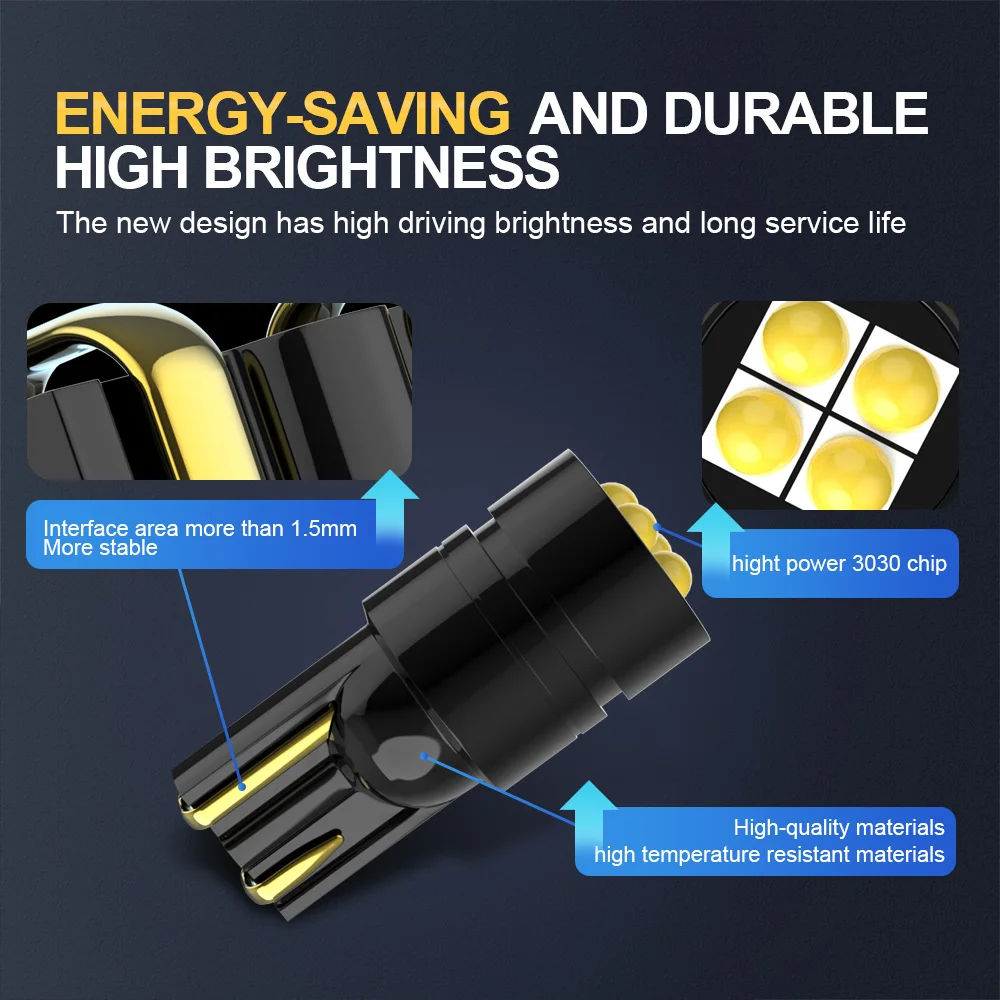 ENERGY-SAVING AND DURABLE HIGH BRIGHTNESS

The new design has high driving brightness and long service life

Interface area more than 1.5mm
More stable

hight power 3030 chip

High-quality materials
high temperature resistant materials