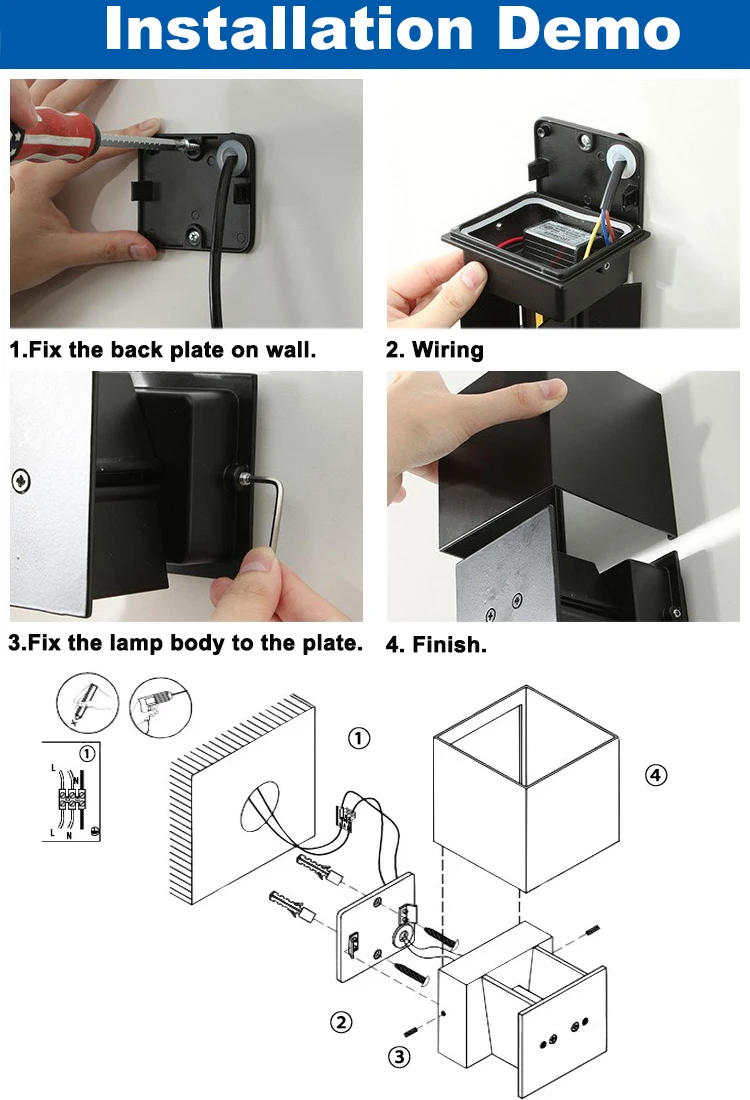 Installation Demo

1.Fix the back plate on wall.

2. Wiring

3.Fix the lamp body to the plate.

4. Finish.

①

L N

L N

①

④

②

③