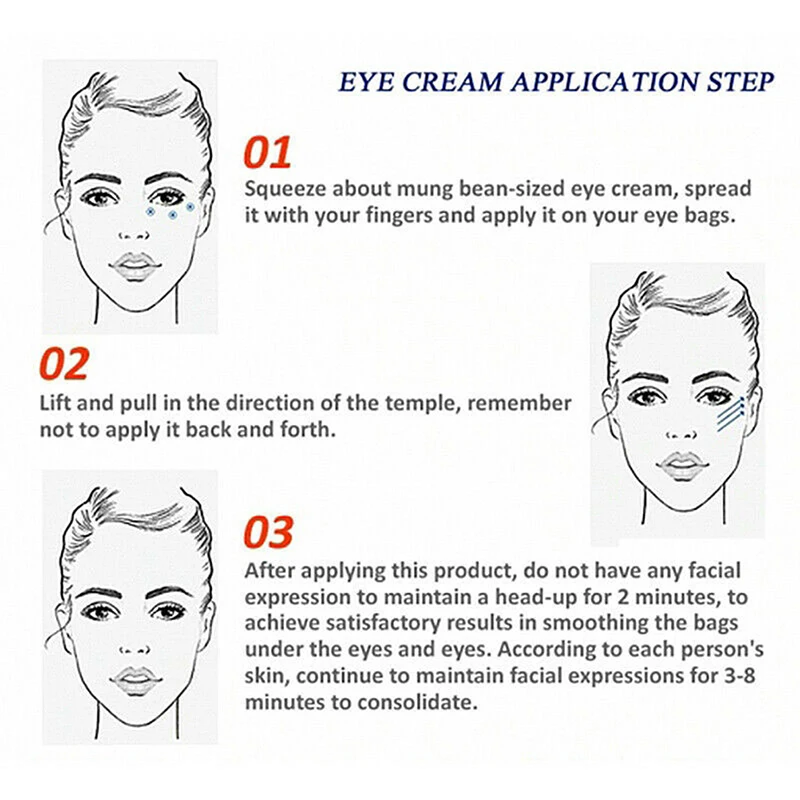 EYE CREAM APPLICATION STEP

01
Squeeze about mung bean-sized eye cream, spread it with your fingers and apply it on your eye bags.

02
Lift and pull in the direction of the temple, remember not to apply it back and forth.

03
After applying this product, do not have any facial expression to maintain a head-up for 2 minutes, to achieve satisfactory results in smoothing the bags under the eyes and eyes. According to each person's skin, continue to maintain facial expressions for 3-8 minutes to consolidate.