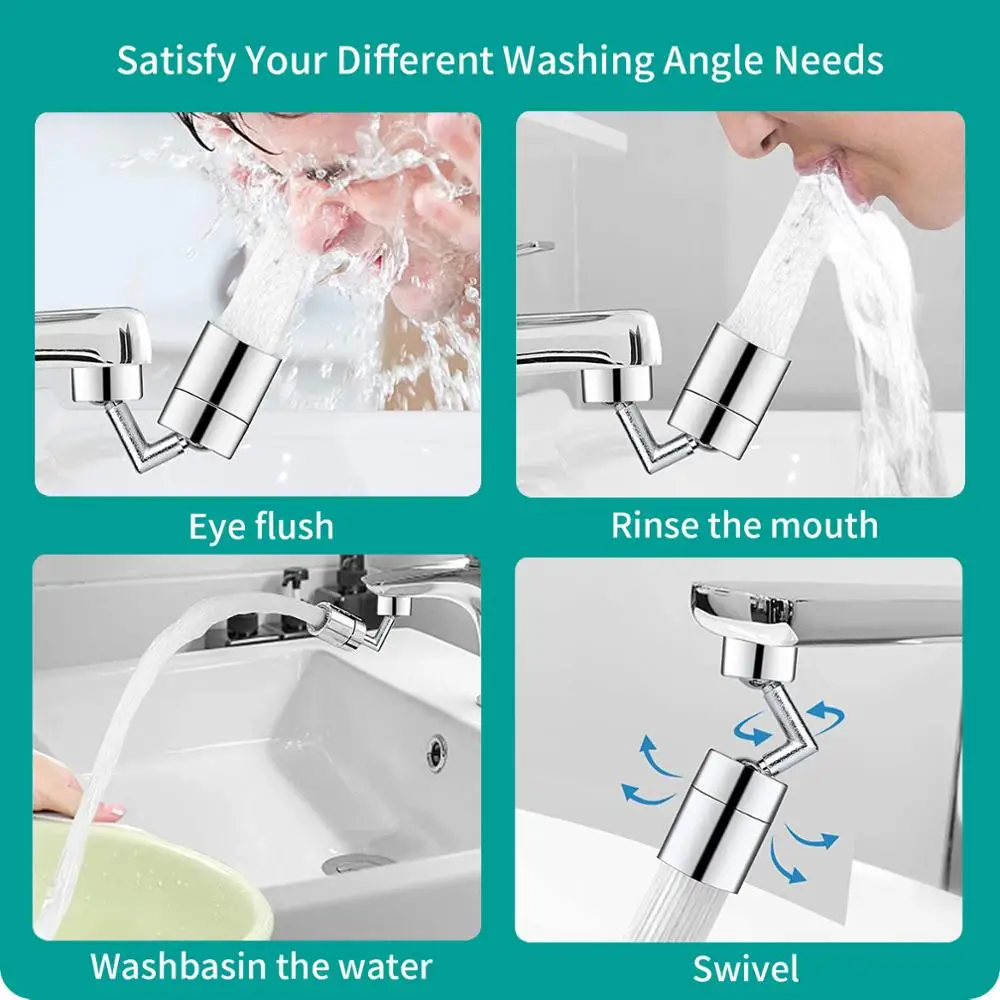 Satisfy Your Different Washing Angle Needs

Eye flush

Rinse the mouth

Washbasin the water

Swivel