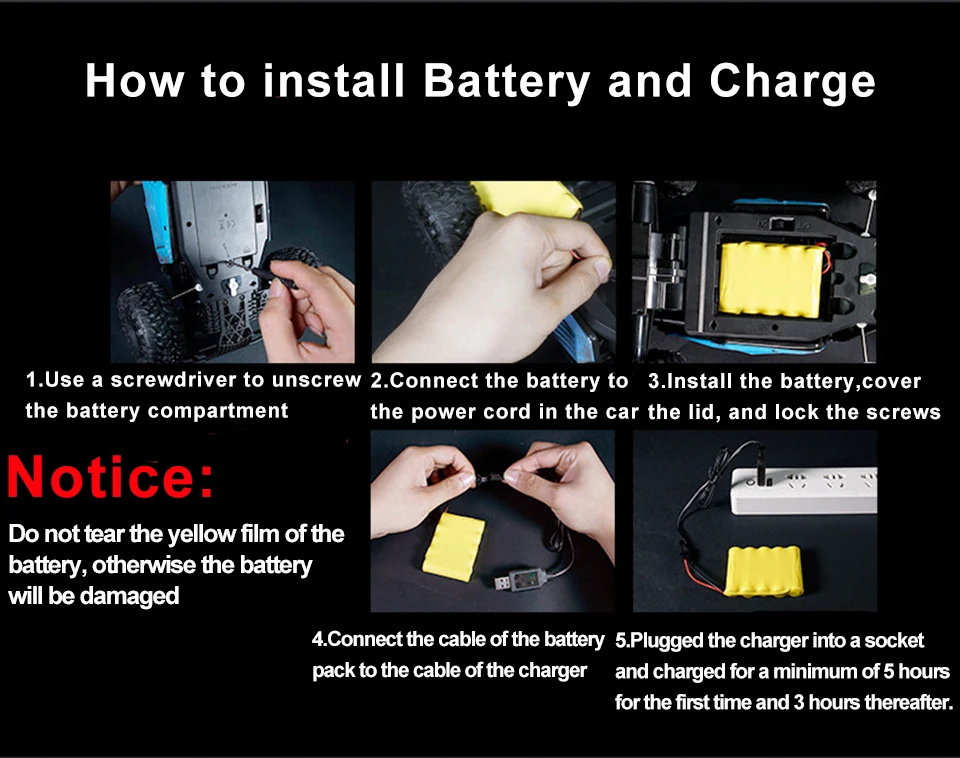 How to install Battery and Charge

1.Use a screwdriver to unscrew the battery compartment

2.Connect the battery to the power cord in the car

3.Install the battery,cover the lid, and lock the screws

Notice:

Do not tear the yellow film of the battery, otherwise the battery will be damaged

4.Connect the cable of the battery pack to the cable of the charger

5.Plugged the charger into a socket and charged for a minimum of 5 hours for the first time and 3 hours thereafter.