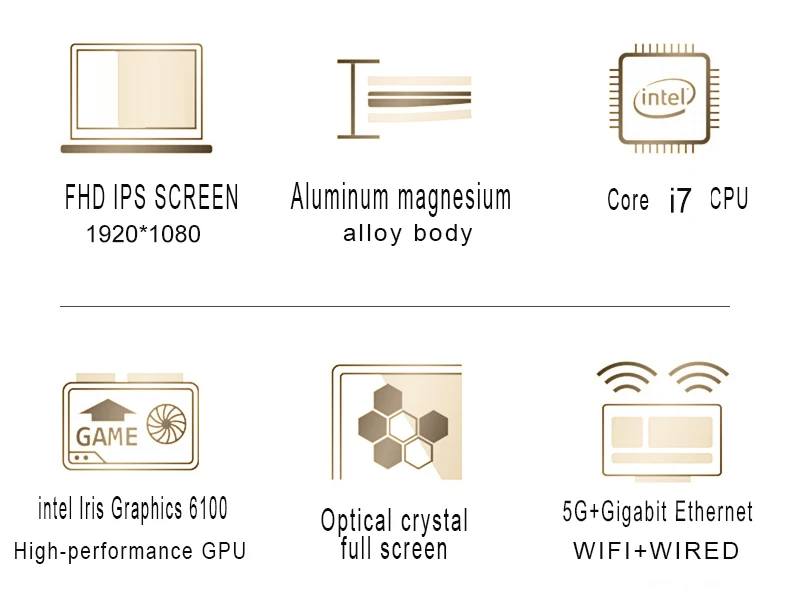 FHD IPS SCREEN
1920*1080

Aluminum magnesium
alloy body

intel

Core i7 CPU

GAME

intel Iris Graphics 6100
High-performance GPU

Optical crystal
full screen

5G+Gigabit Ethernet
WIFI+WIRED