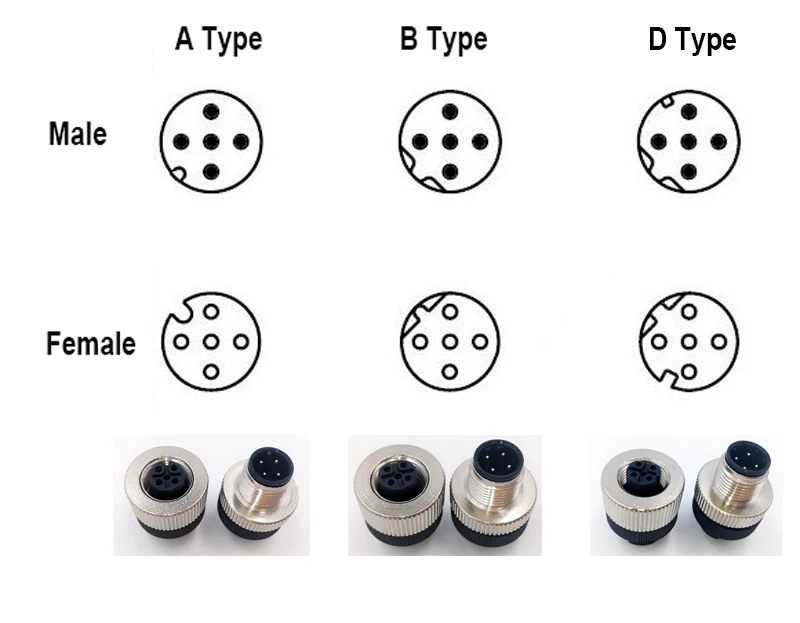 A Type

B Type

D Type

Male

Female