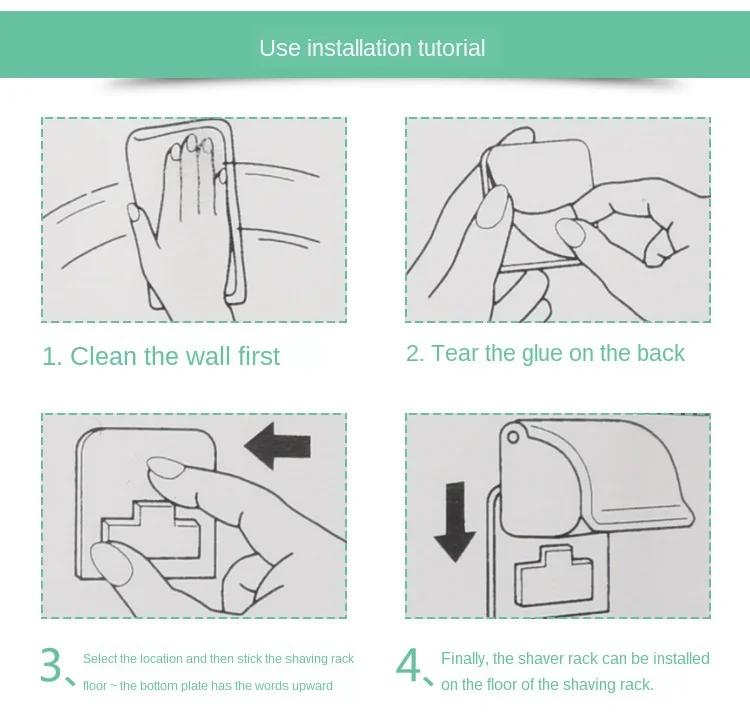 Use installation tutorial

1. Clean the wall first

2. Tear the glue on the back

3、Select the location and then stick the shaving rack floor ~ the bottom plate has the words upward

4、Finally, the shaver rack can be installed on the floor of the shaving rack.