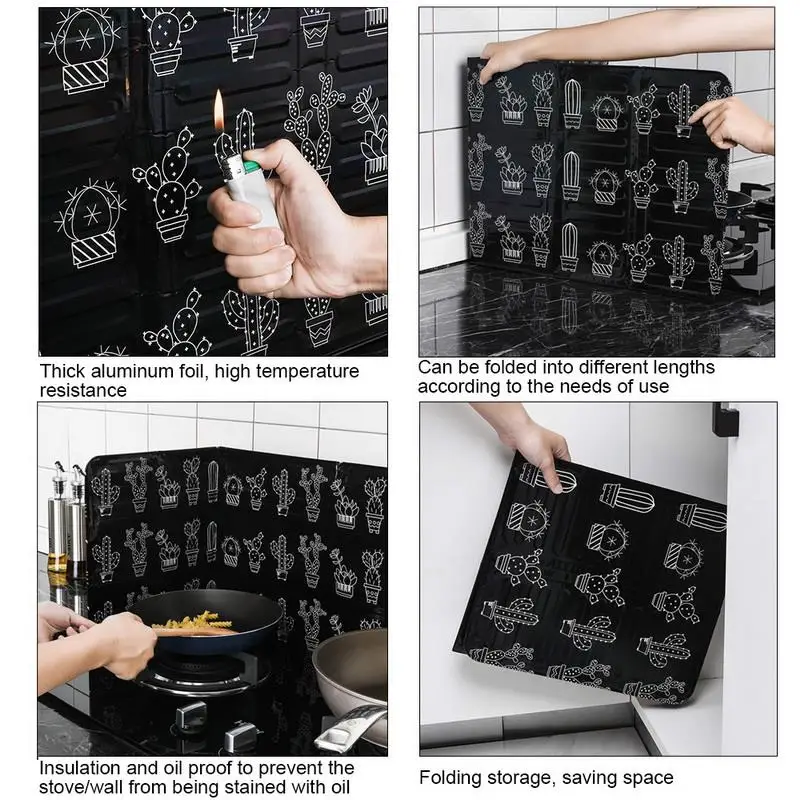 Thick aluminum foil, high temperature resistance

Can be folded into different lengths according to the needs of use

Insulation and oil proof to prevent the stove/wall from being stained with oil

Folding storage, saving space