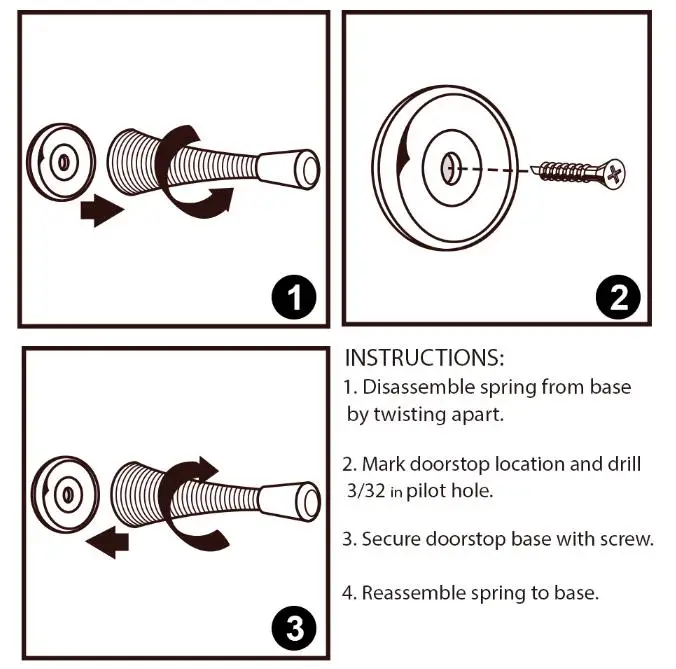 1

2

3

INSTRUCTIONS:
1. Disassemble spring from base by twisting apart.

2. Mark doorstop location and drill 3/32 in pilot hole.

3. Secure doorstop base with screw.

4. Reassemble spring to base.