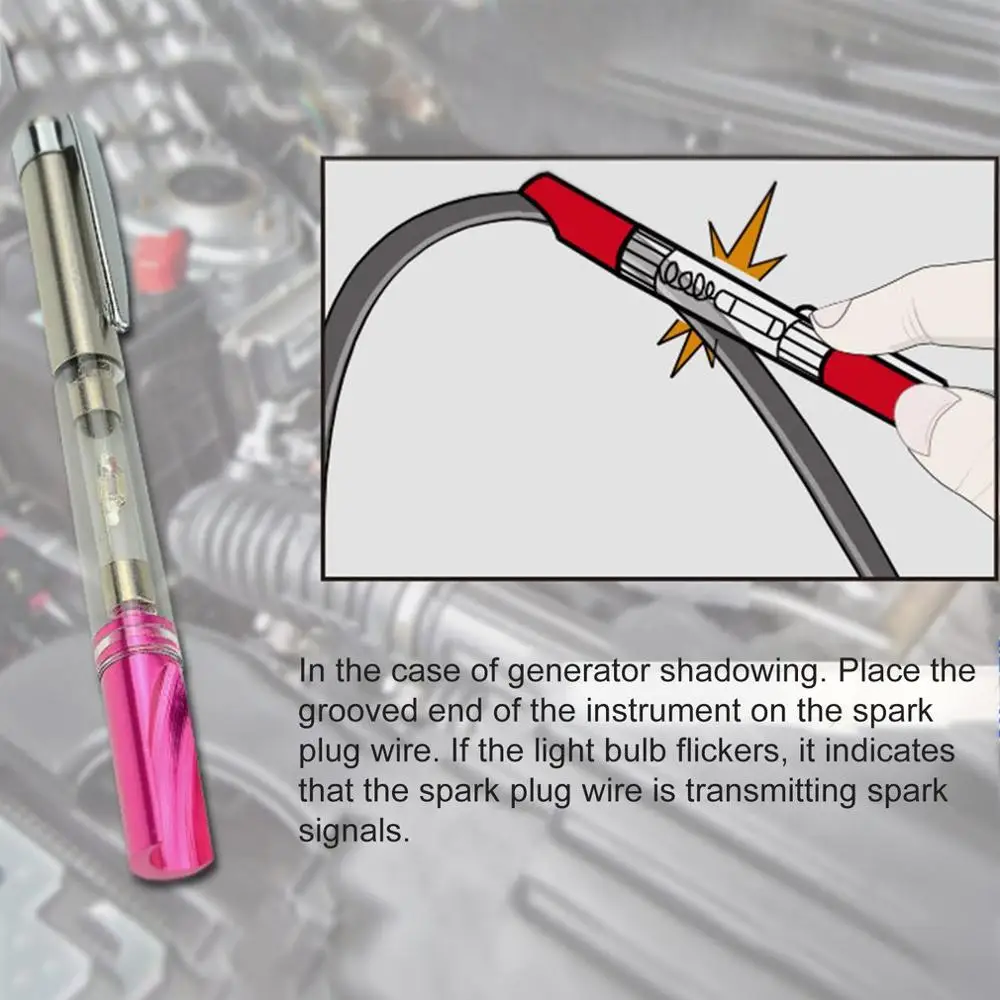 In the case of generator shadowing. Place the grooved end of the instrument on the spark plug wire. If the light bulb flickers, it indicates that the spark plug wire is transmitting spark signals.