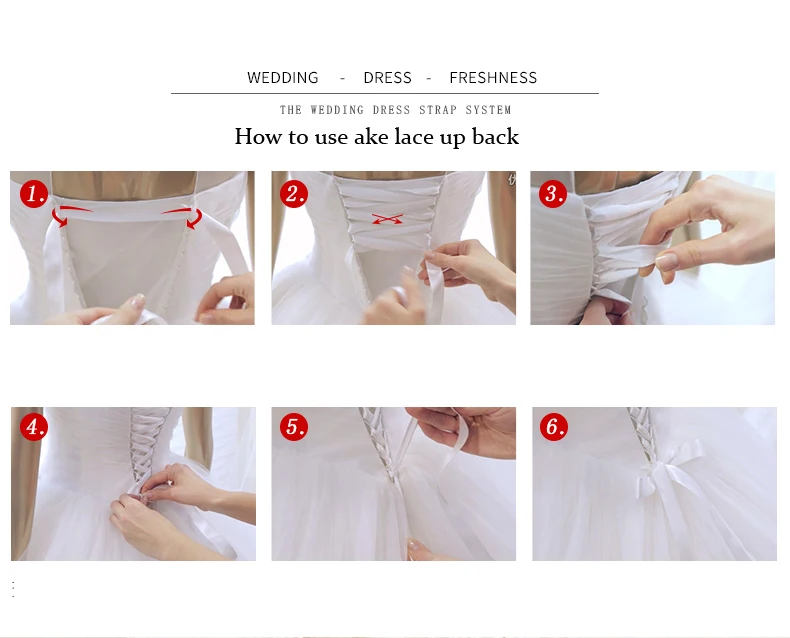 WEDDING - DRESS - FRESHNESS

THE WEDDING DRESS STRAP SYSTEM

How to use ake lace up back

1.

2.

3.

4.

5.

6.