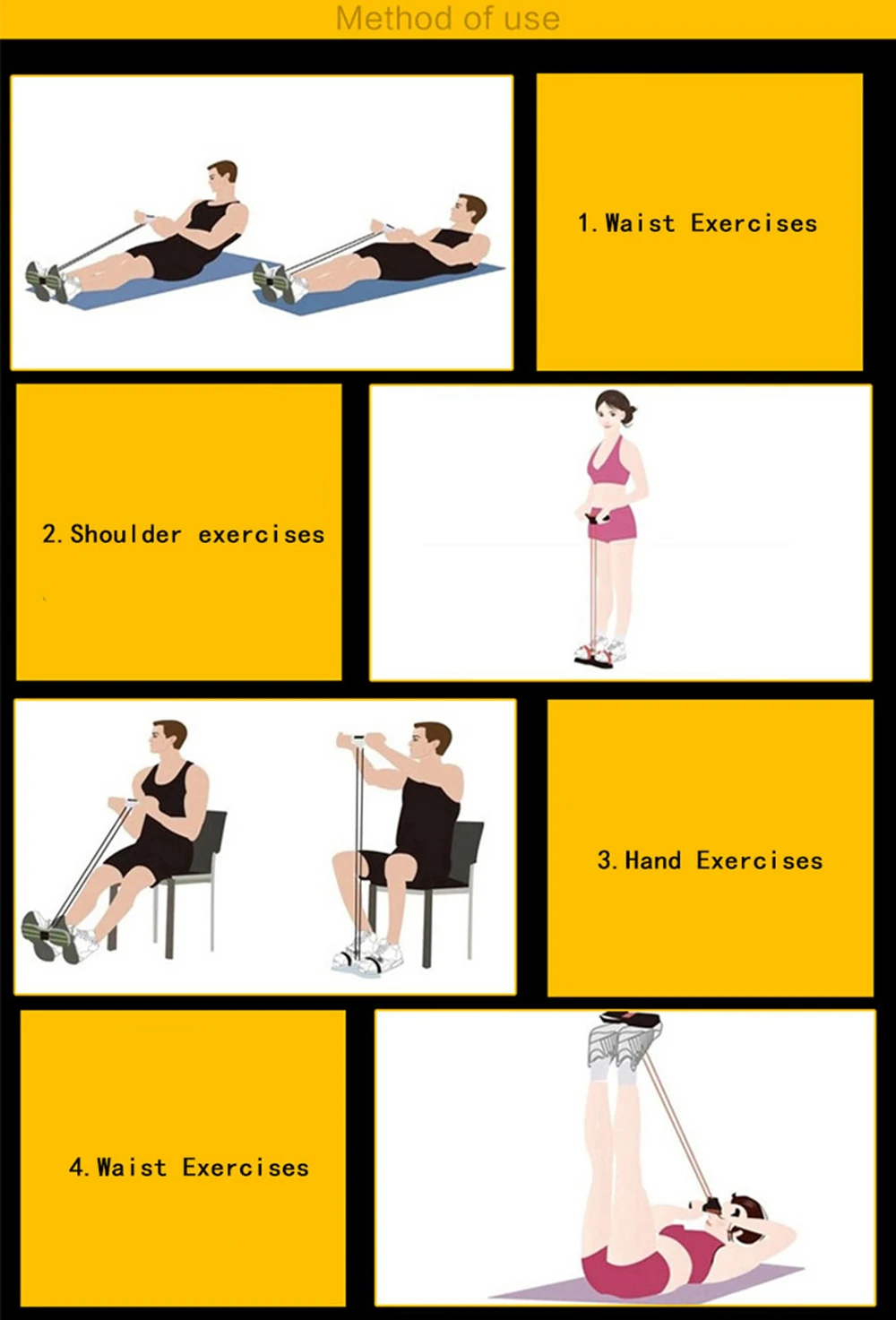 Method of use

1. Waist Exercises

2. Shoulder exercises

3. Hand Exercises

4. Waist Exercises